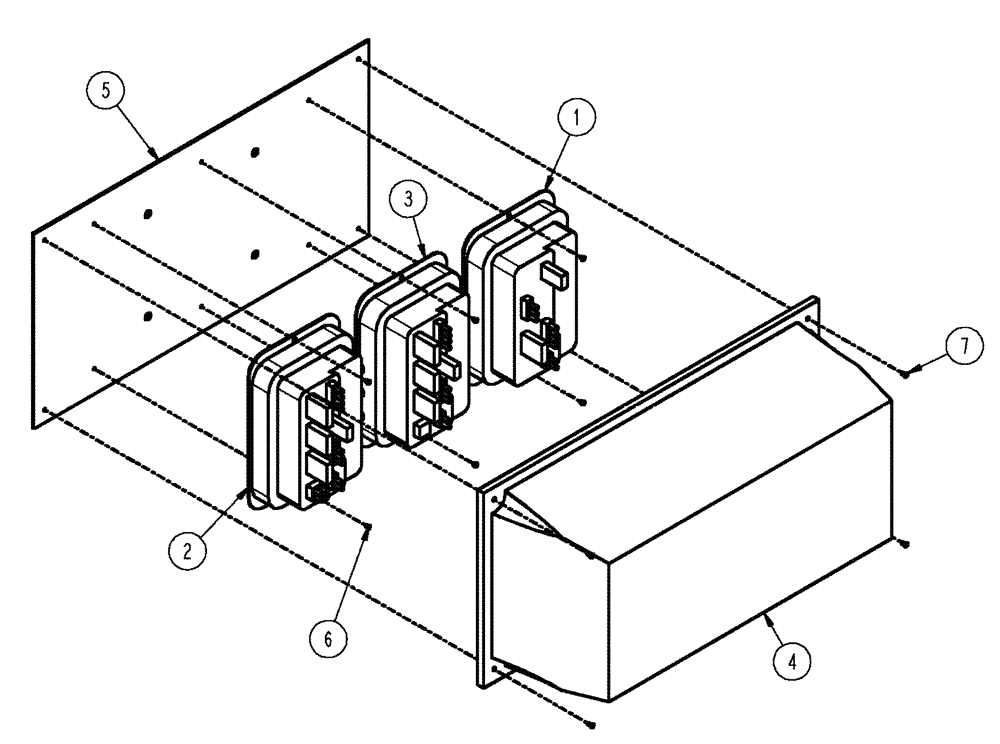 5
1
3
7
2
6
4