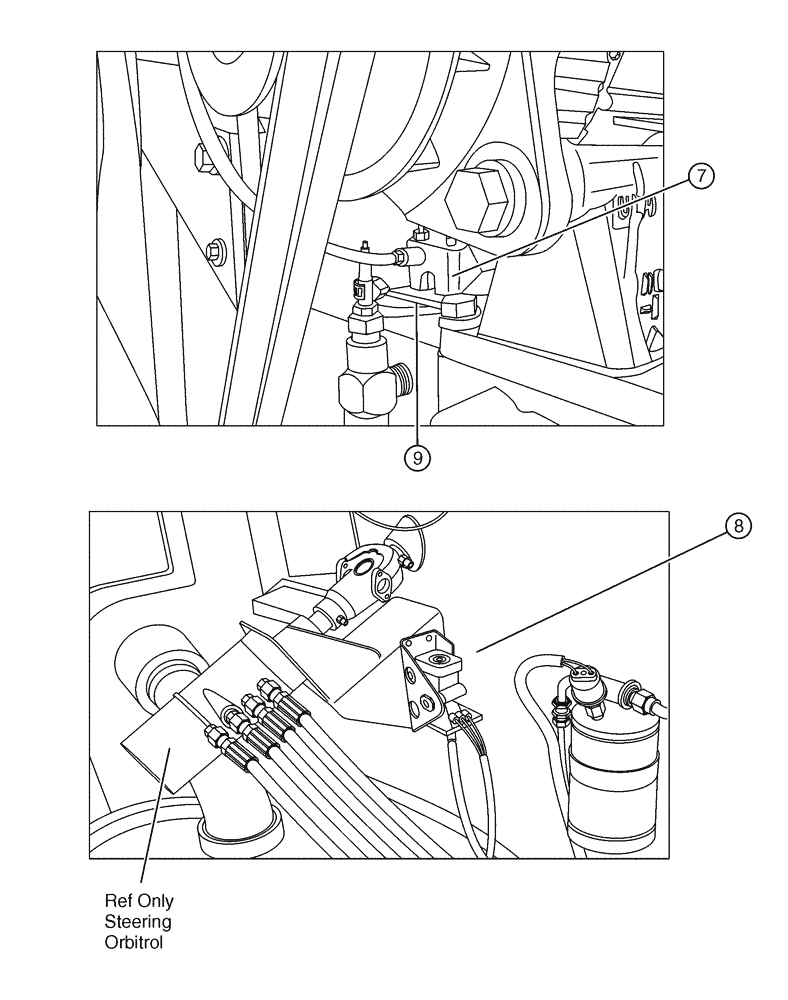 7

9

8

Ref Only
Steering
Orbitrol