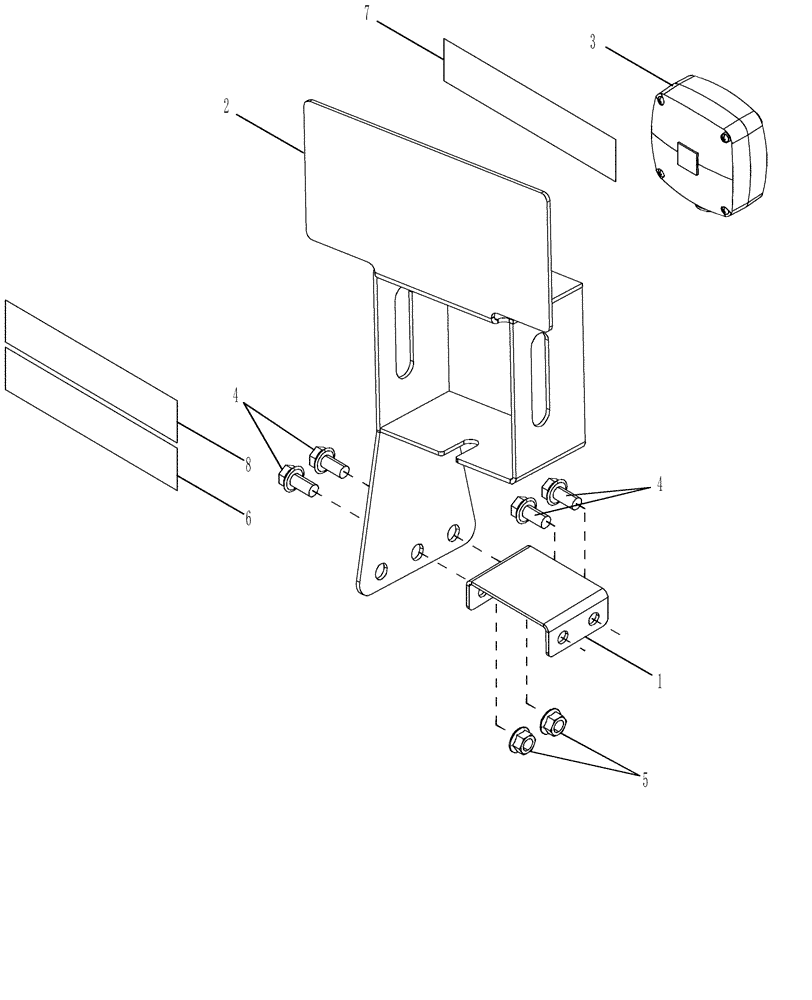 7
3
2
4
8
6
4
1
5