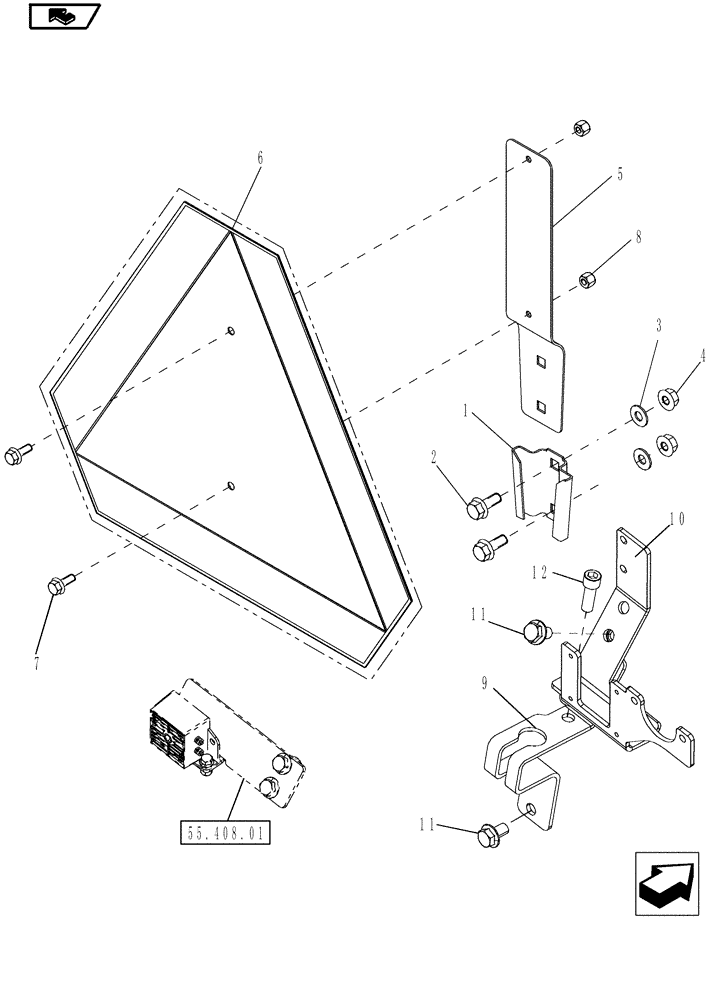 6
5
8
3
4
1
2
10
12
11
7
9
55.408.01
11