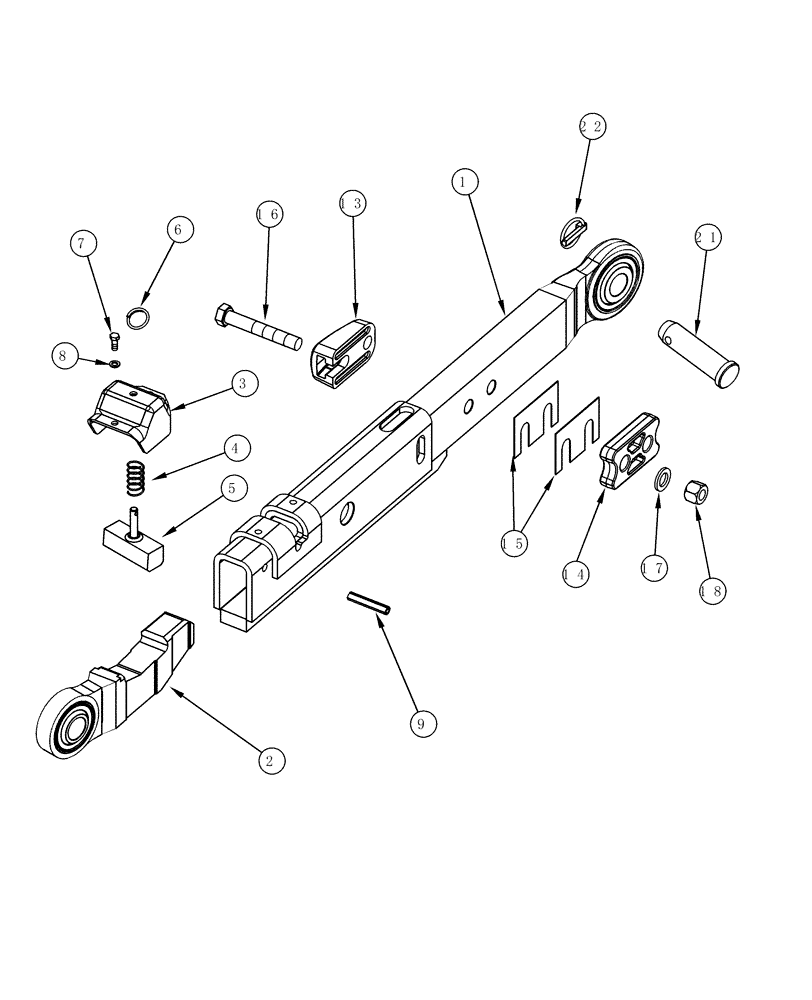 22
1
16
13
21
7
6
8
3
4
5
15
14
17
18
9
2