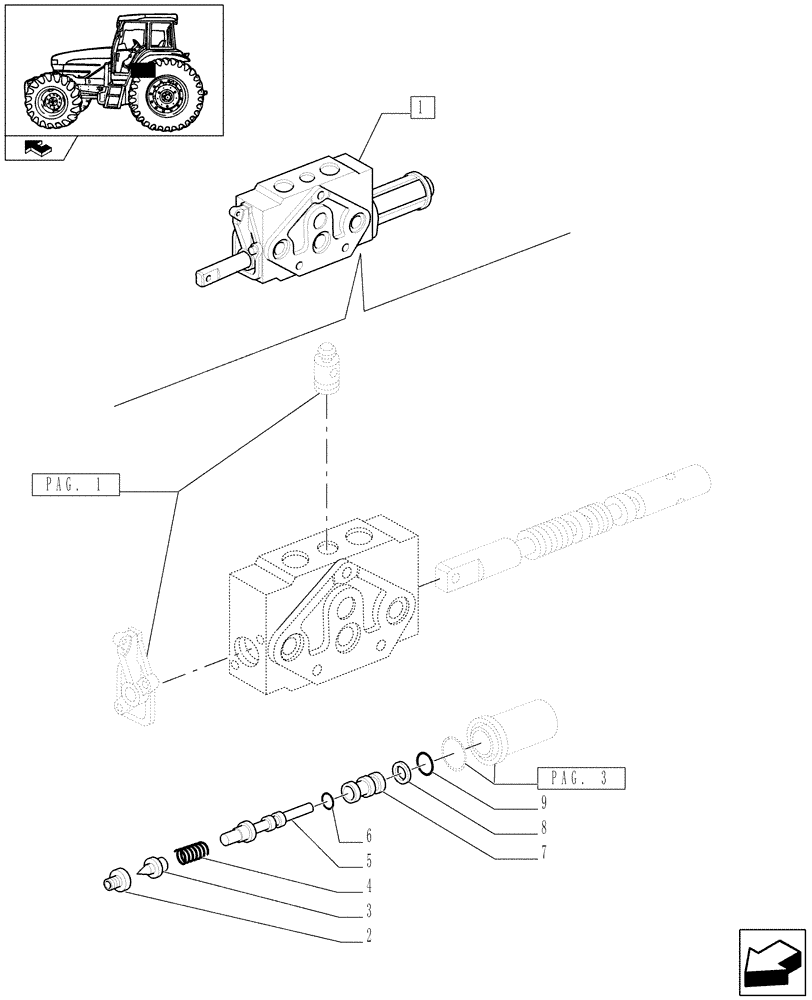 1

PAG. 1

PAG. 3

9

8

7

6

5

4

3

2