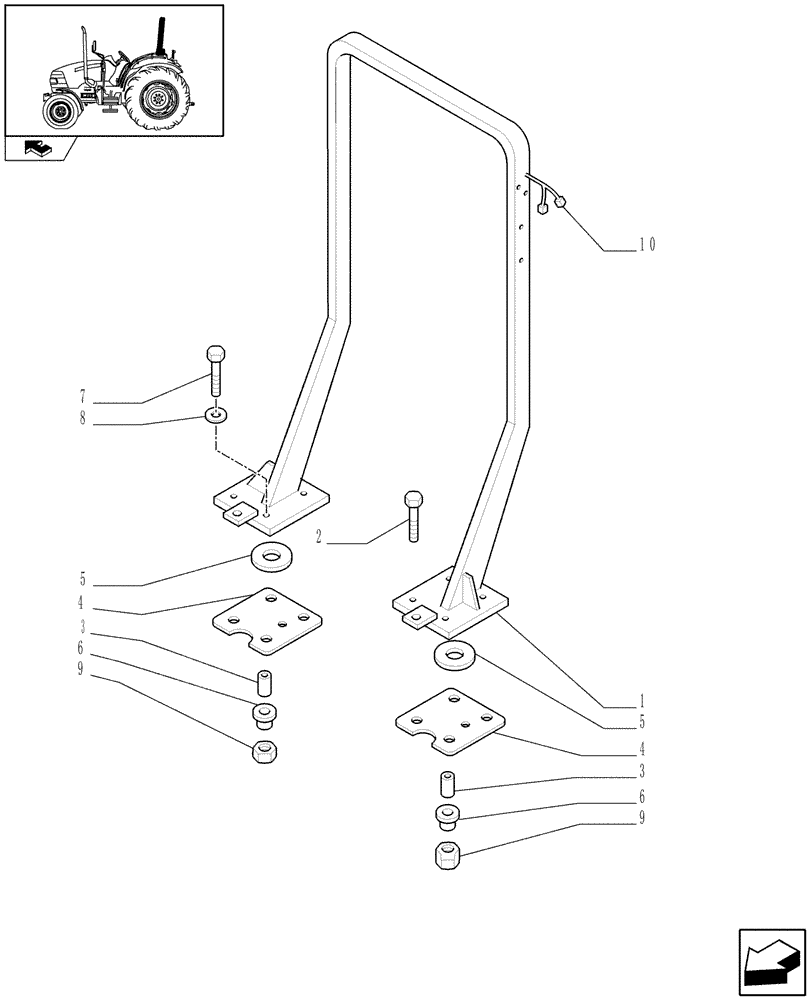 10
7
8
2
5
4
3
6
9
1
5
4
3
6
9