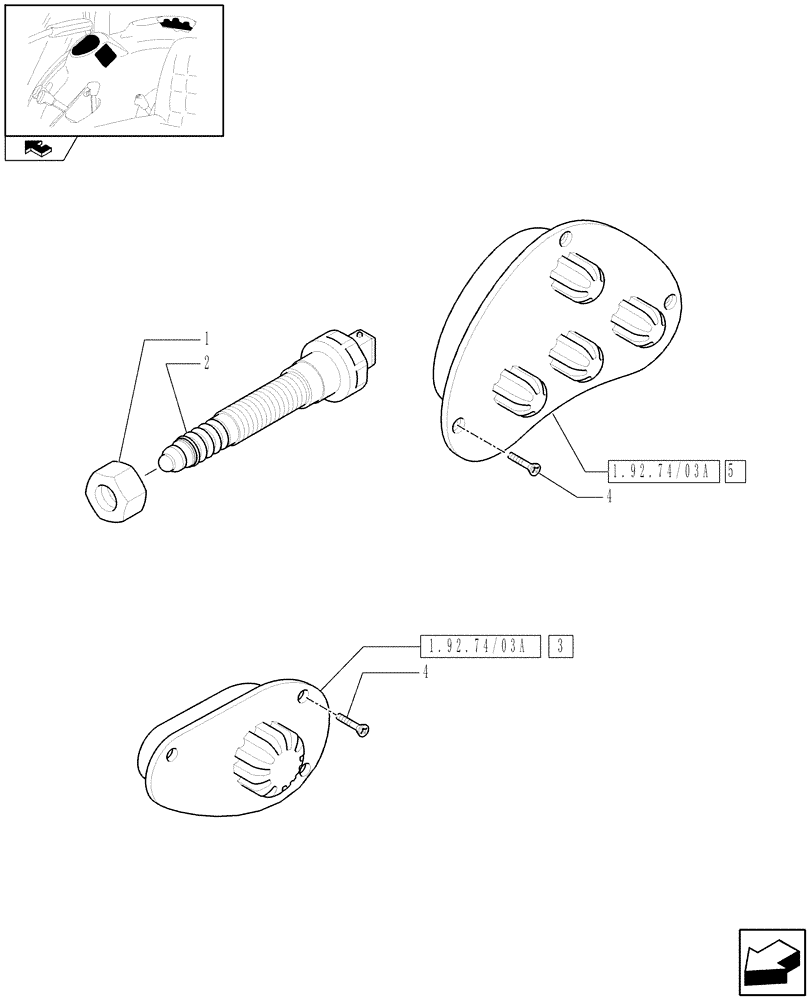 1
2
1.92.74/03A 5
4
1.92.74/03A 3
4