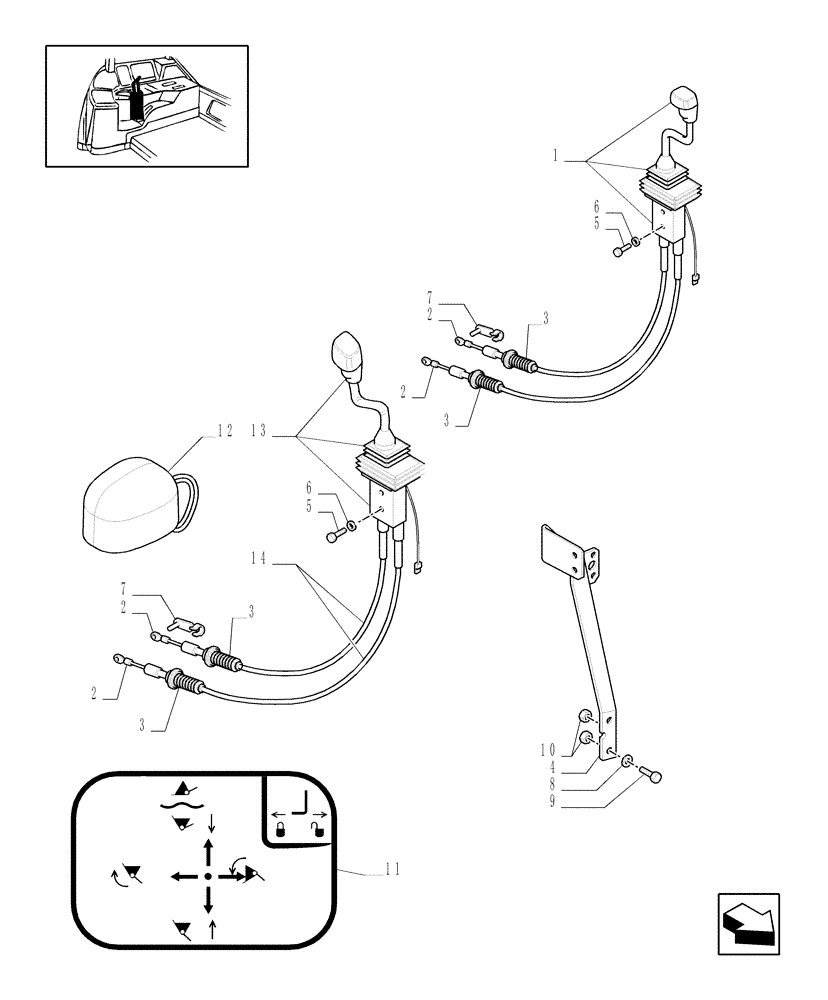 1
6
5
7
2
3
2
3
12
13
6
5
14
7
2
3
2
3
10
4
8
9
11