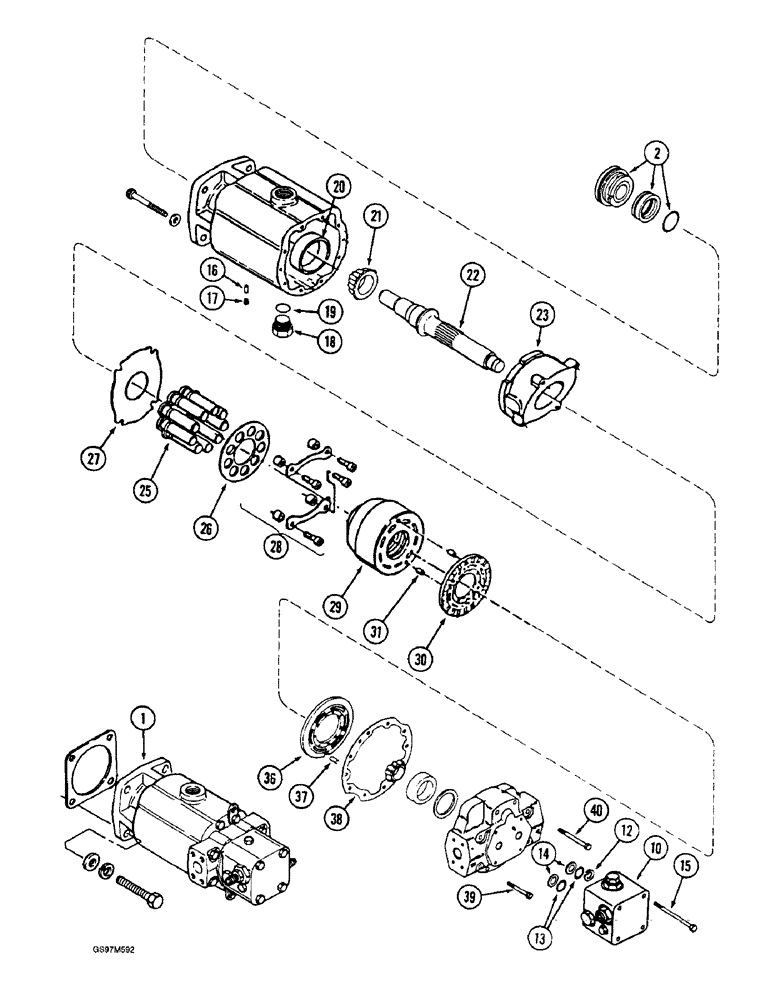 2
20
21
22
23
16
17
19
18
27
25
26
28
29
31
30
1
36
37
38
40
12
10
14
15
39
13
GS97M592