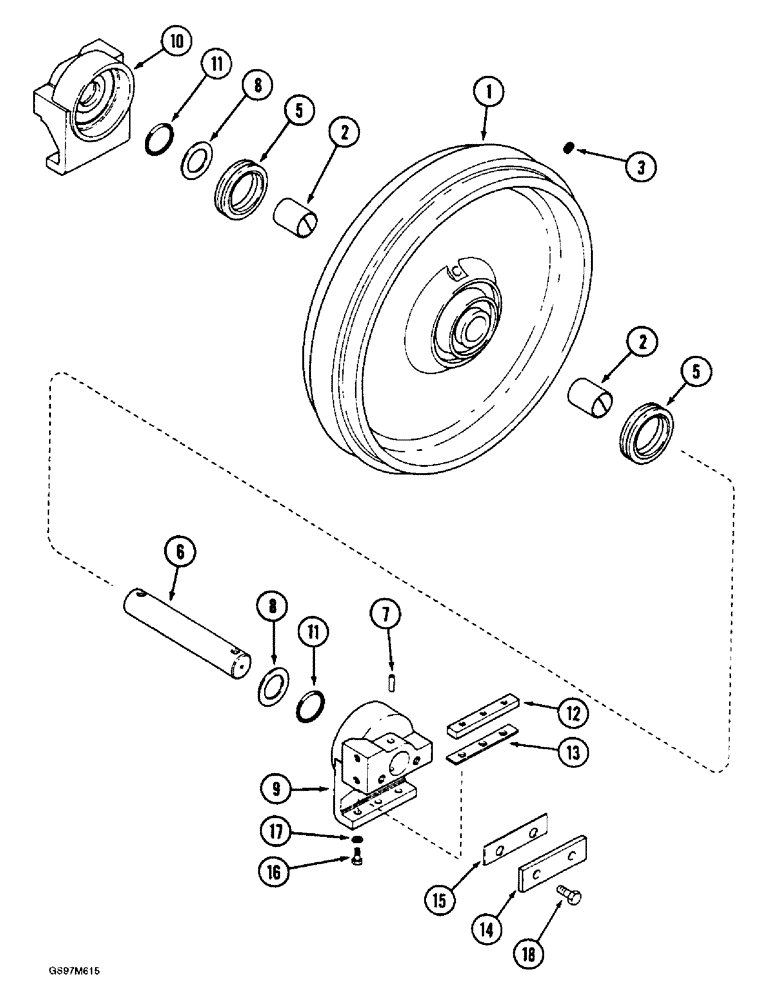 10
11
8
5
2
1
3
2
5
6
8
11
7
12
13
9
17
16
15
14
18
GS97M615