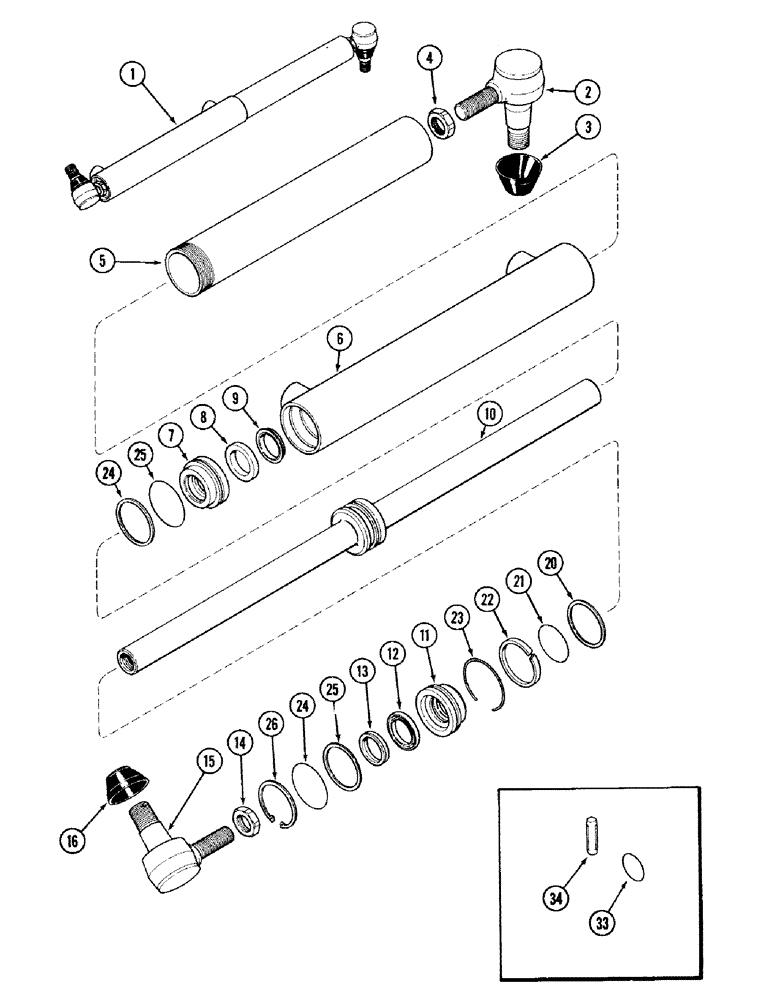 1
4
2
3
5
6
9
8
7
25
24
10
20
21
22
23
11
12
13
25
24
26
14
15
16
34
33