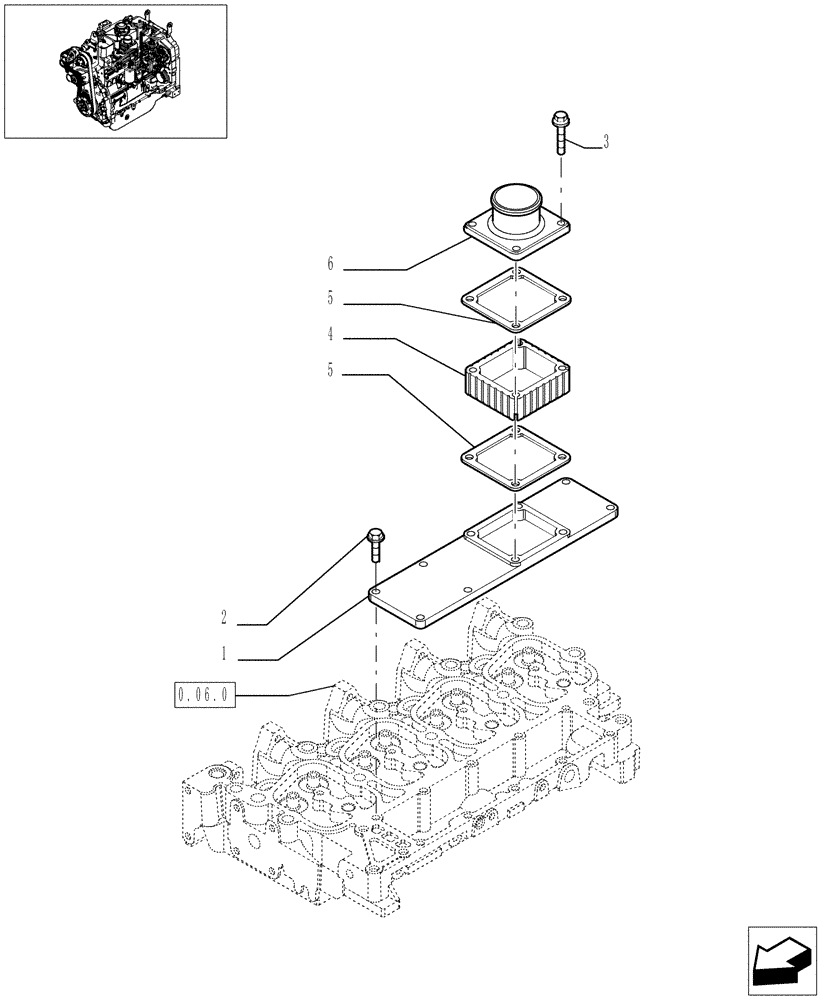 3
6
5
4
5
2
1
0.06.0