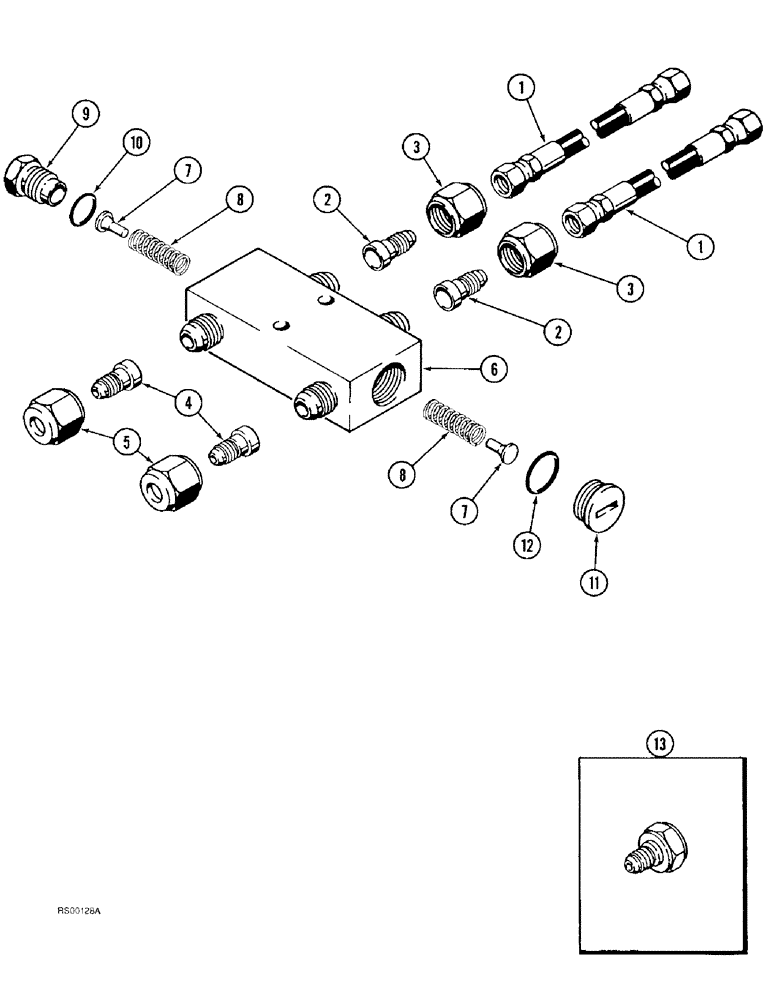 9
10
7
8
2
3
1
1
3
2
6
4
5
8
7
12
11
13
RS00128A