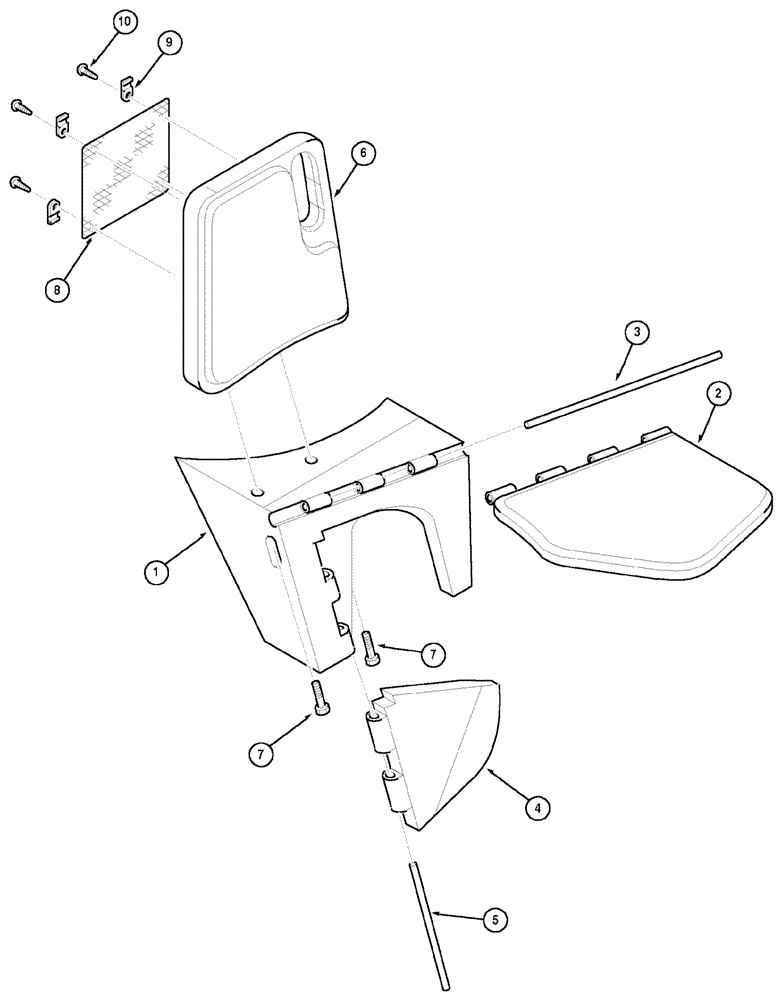 10
9
6
8
3
2
1
7
7
4
5