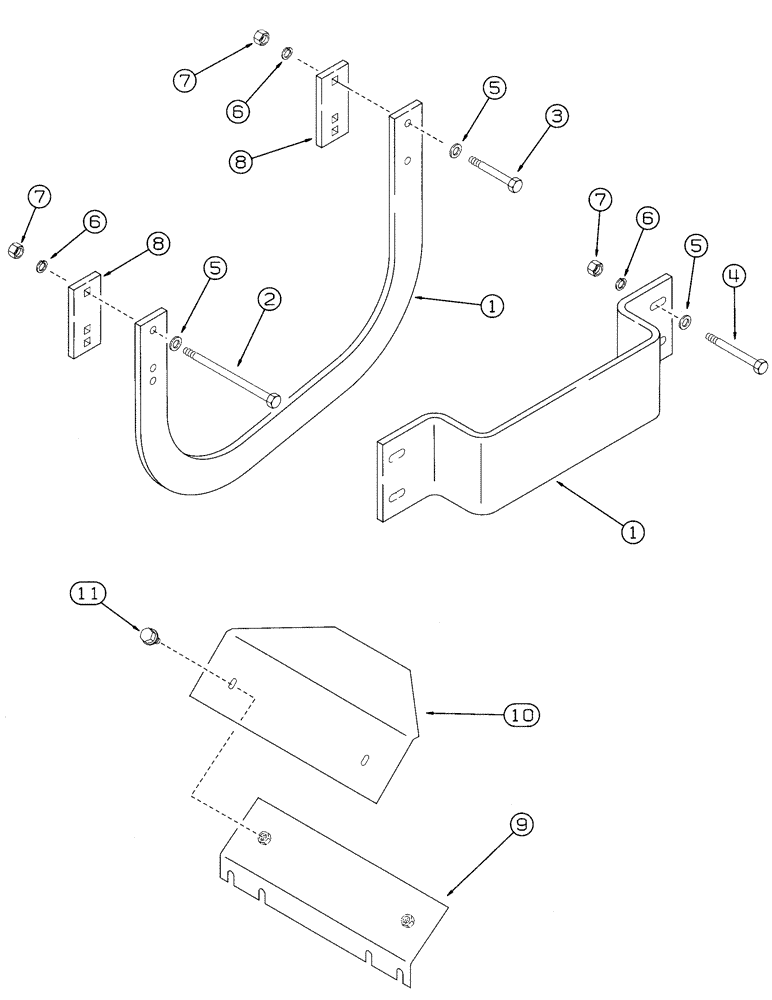 7
6
8
5
3
7
6
8
5
2
1
7
6
5
4
1
11
10
9