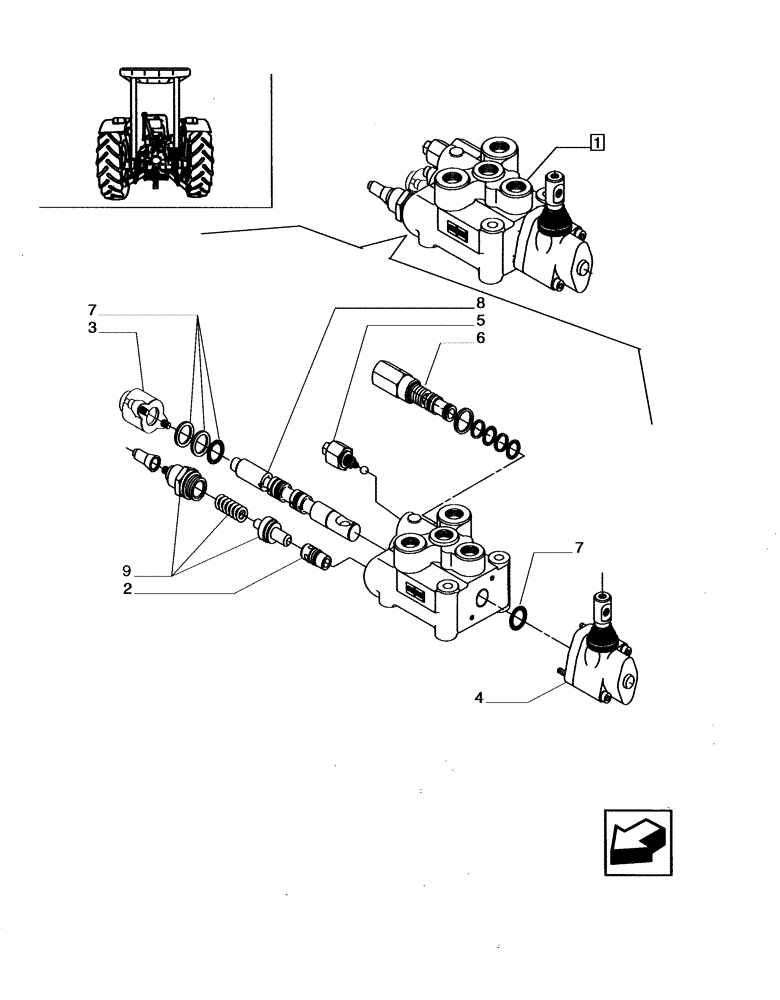 1
7
3
8
5
6
9
2
7
4