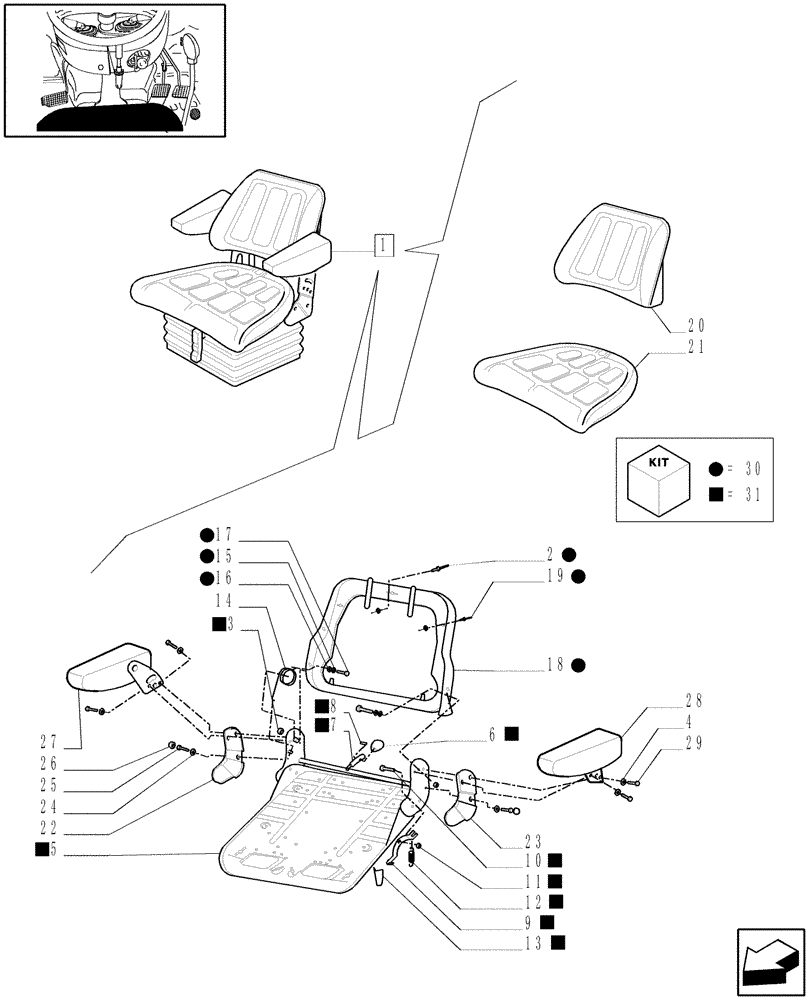 1

20
21

KIT
● = 30
■ = 31

●17
●15
●16
14
■3

2 ●
19 ●
18 ●

■8
■7
6 ■

28
4
29

27
26
25
24
22
■5

23
10 ■
11 ■
12 ■
9 ■
13 ■