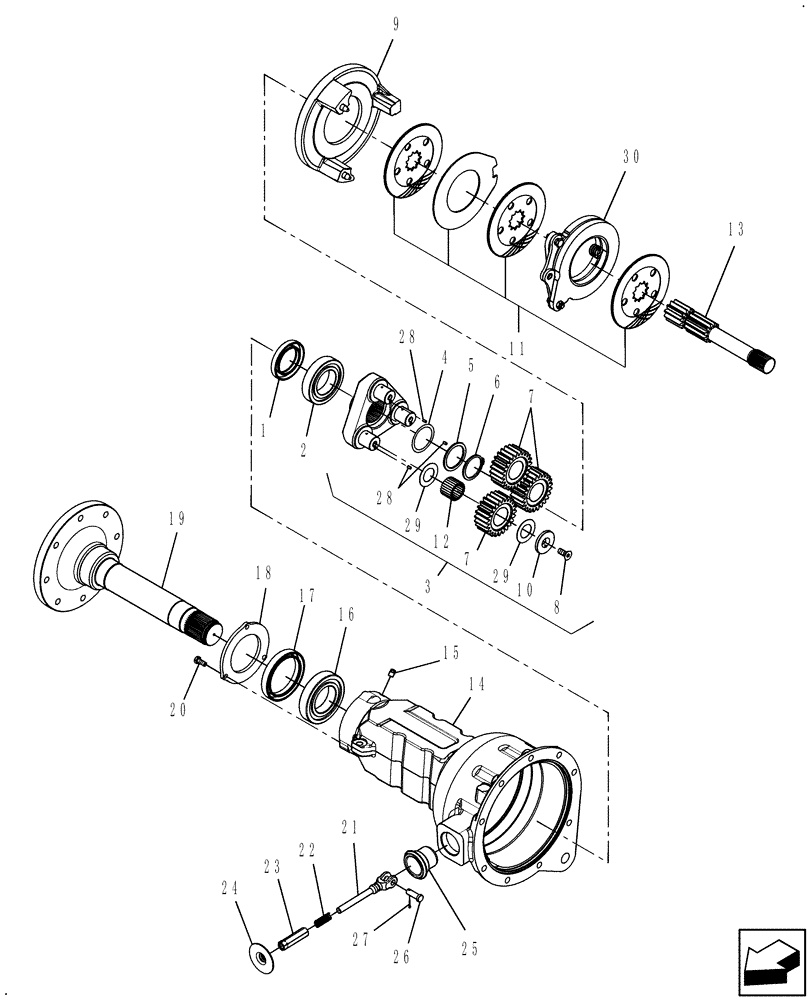 9
30
13
11
28
4
5
6
7
1
2
28
29
12
7
29
10
8
3
19
18
17
16
15
14
20
21
22
23
24
27
26
25