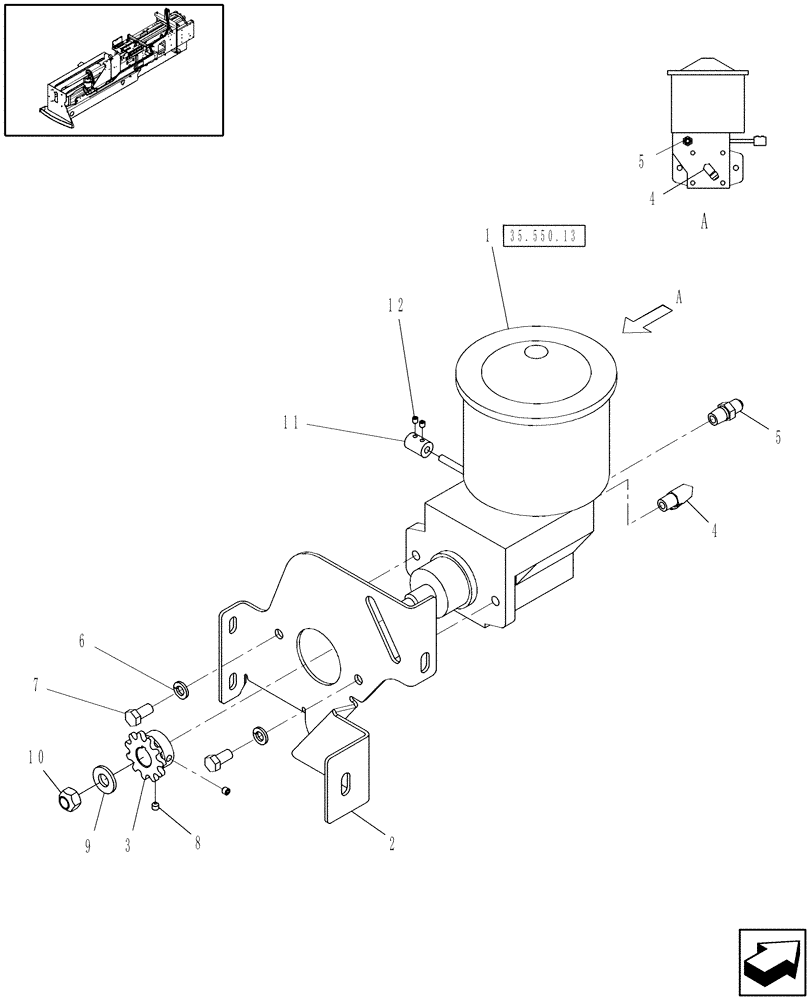 5
4
A
1
35.550.13
A
12
11
5
4
6
7
10
9
3
8
2