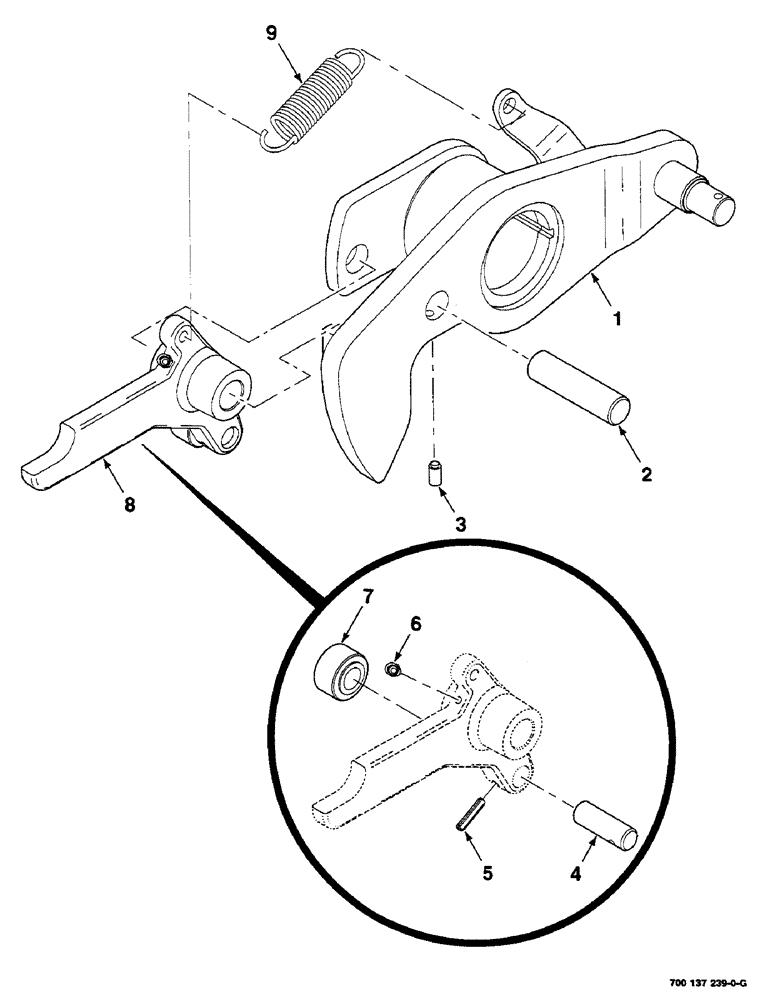 9
1
2
3
8
7
6
5
4
700 137 239-0-G