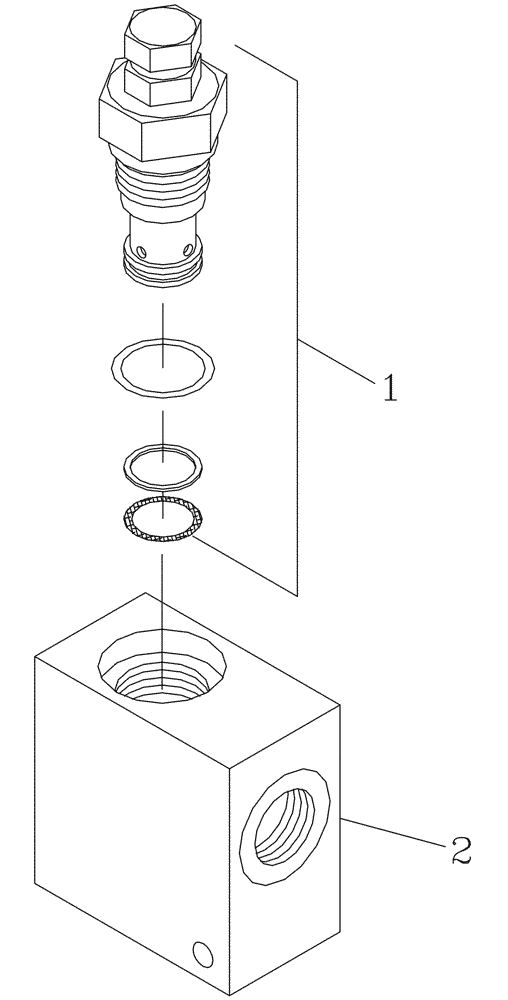 1

2