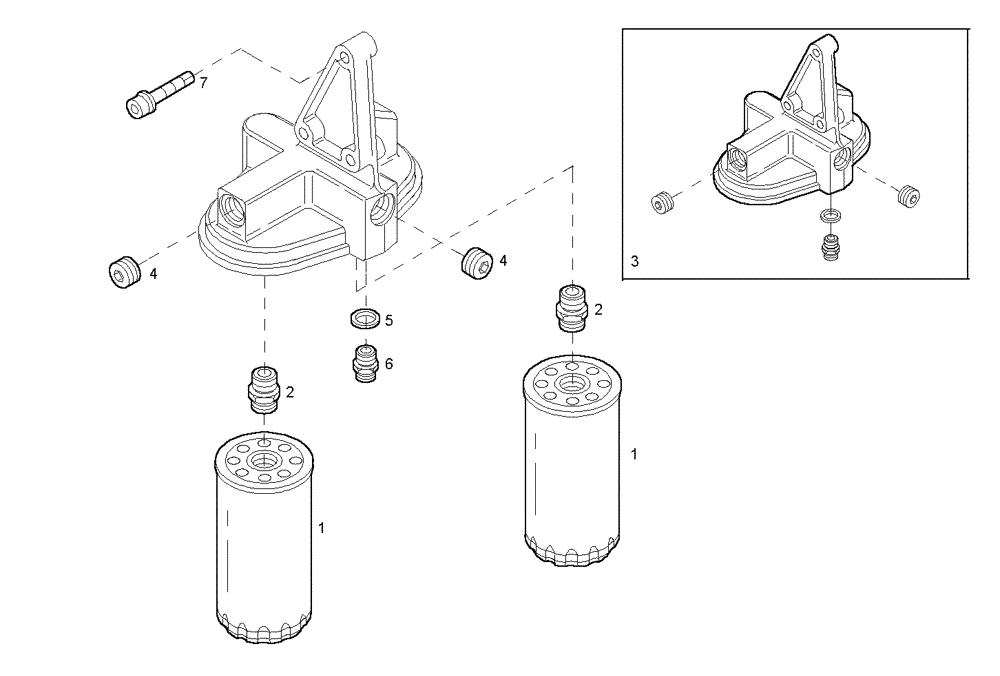 7
4
4
5
6
2
2
1
1
3