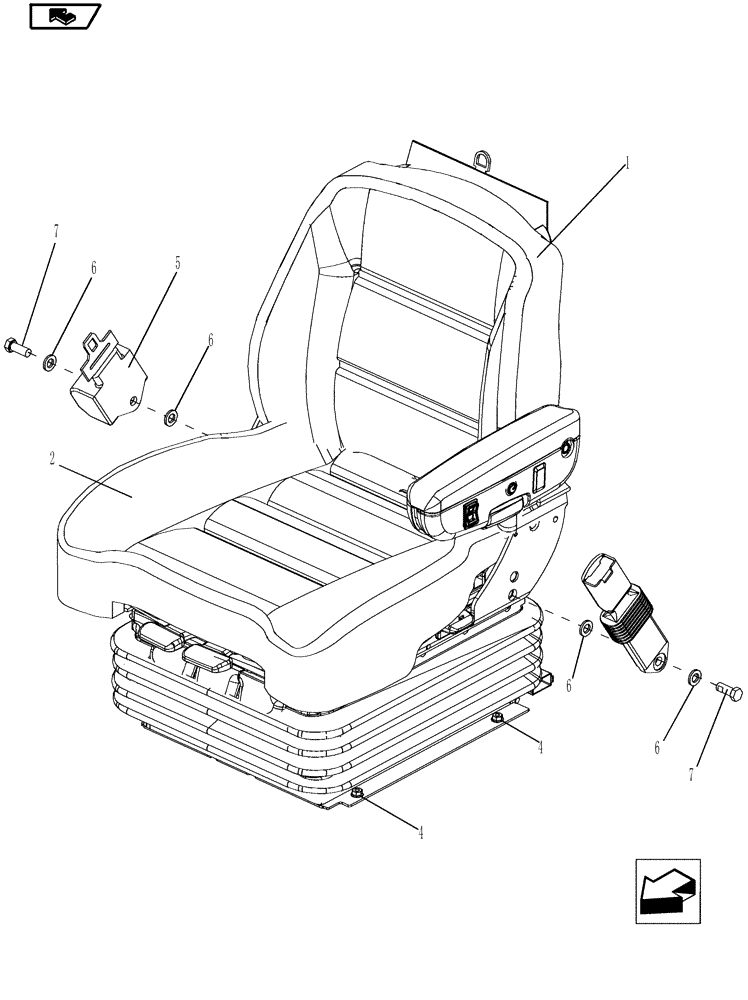 1
7
6
5
6
2
6
6
7
4
4