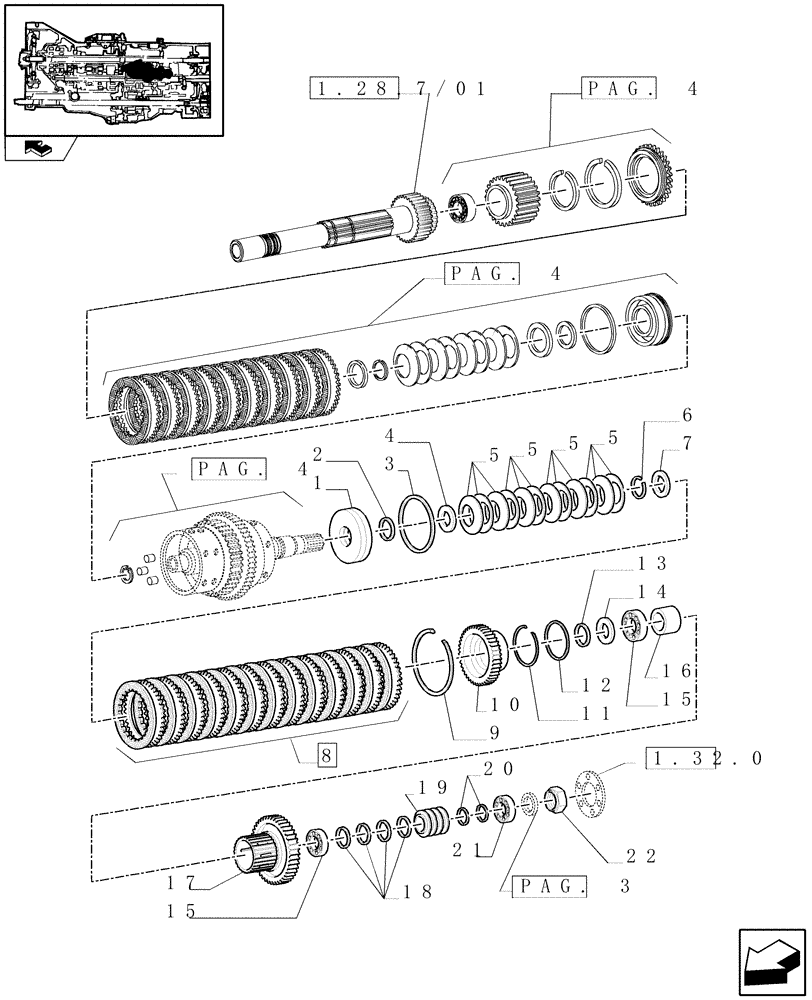 1.28.7/01
PAG. 4
PAG. 4
PAG.
4
2
1
3
4
5
5
5
5
6
7
13
14
16
15
12
11
10
9
8
1.32.0
19
20
21
22
17
15
18
PAG. 3