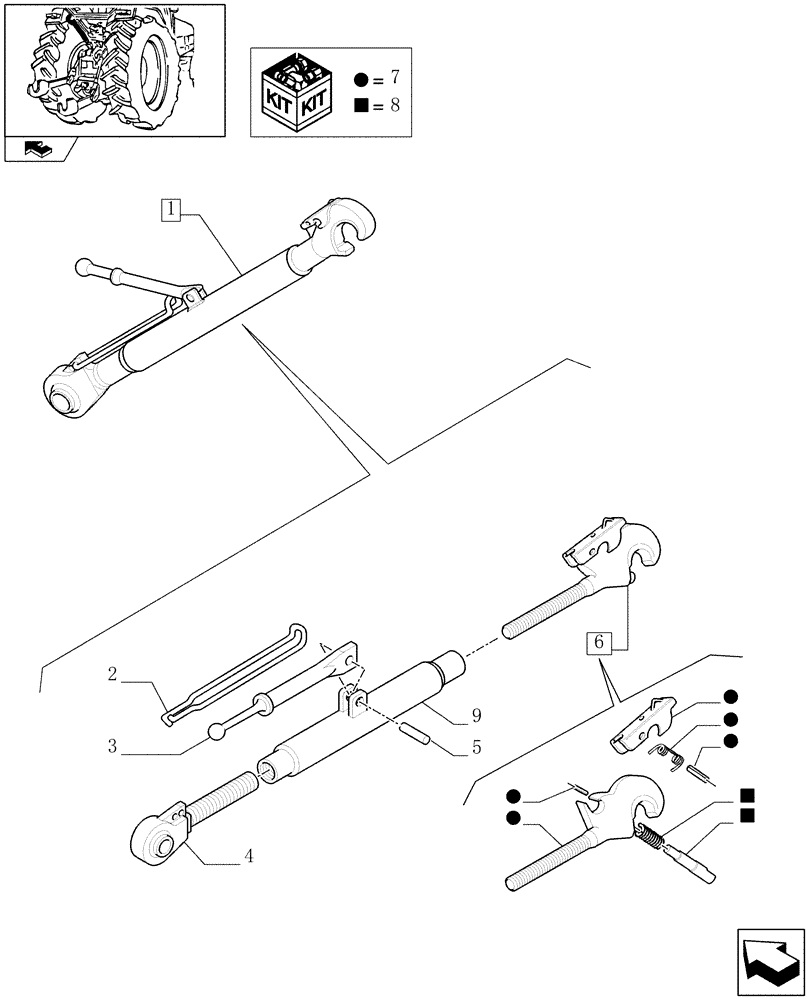 KIT KIT
● = 7
■ = 8

1

2

3

4

5

9

6