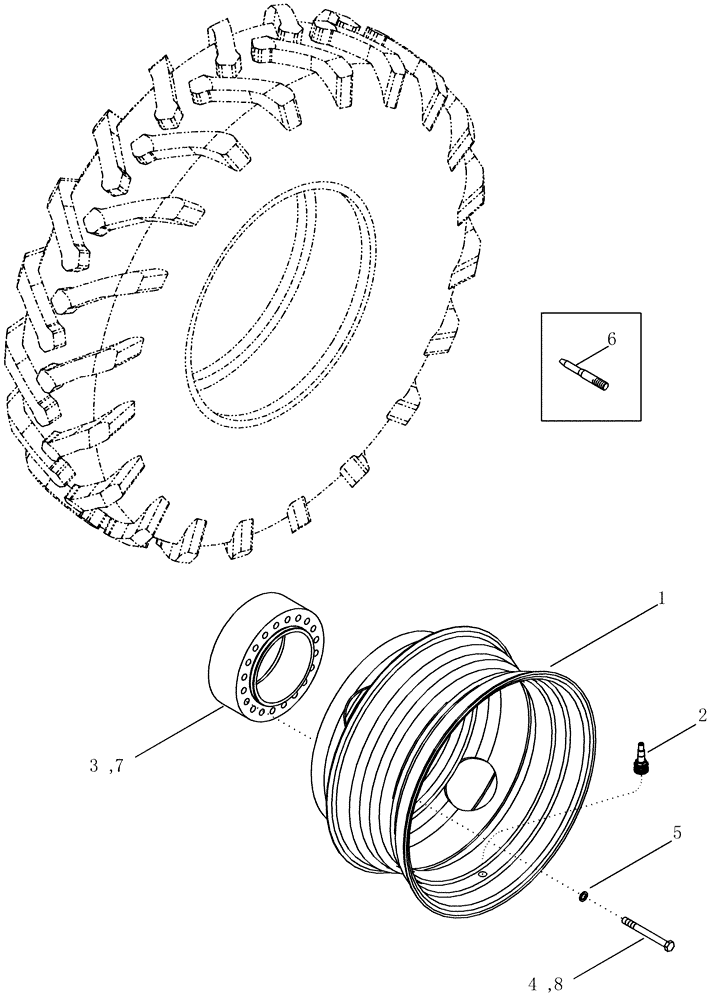 6

1

2

3 ,7

5

4 ,8