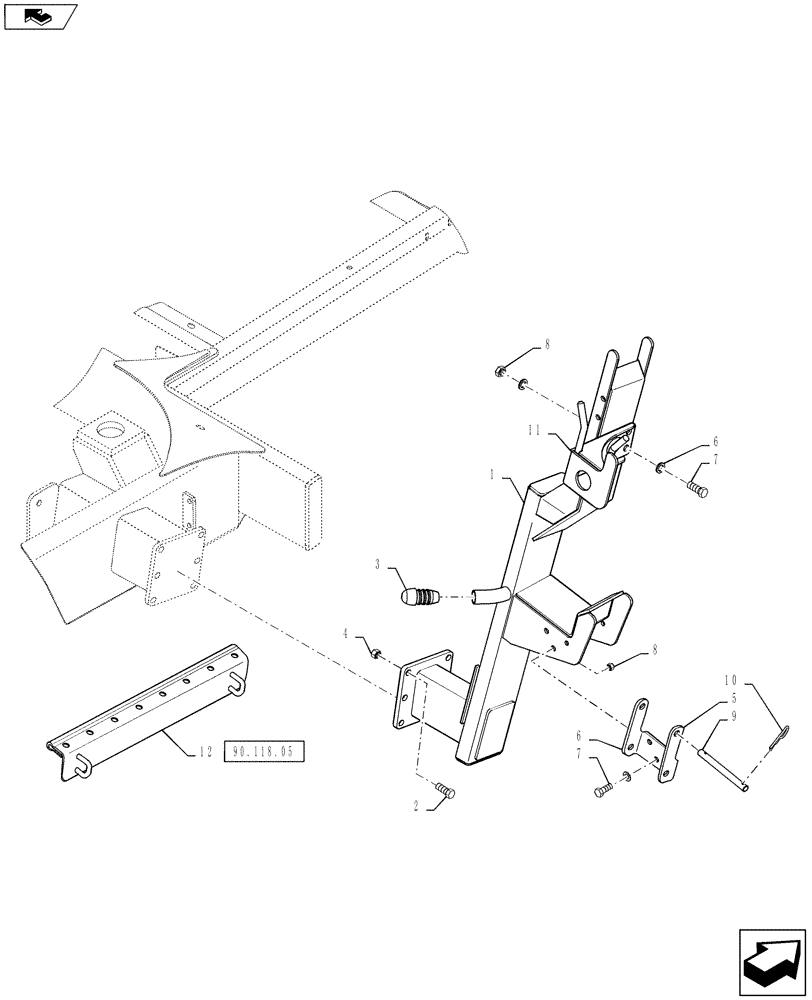 8
11
6
7
1
3
4
8
10
5
9
6
7
12
90.118.05
2