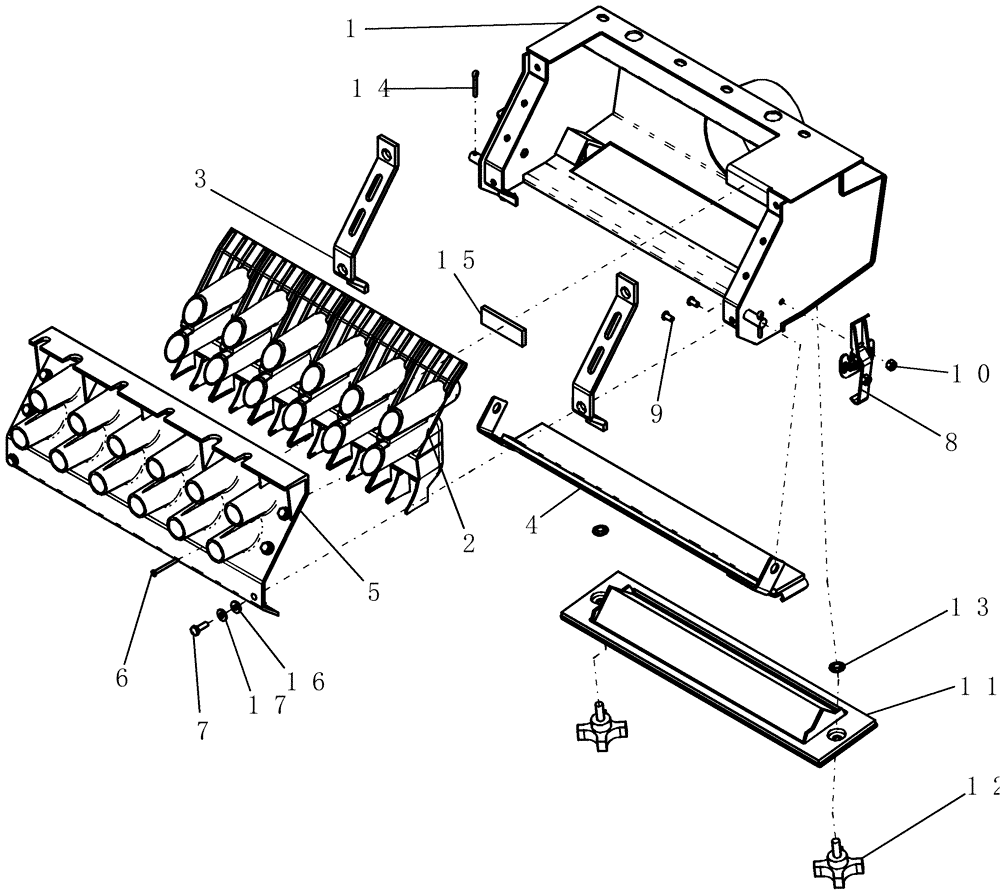 1
14
3
15
9
10
8
2
4
5
6
16
17
7
13
11
12