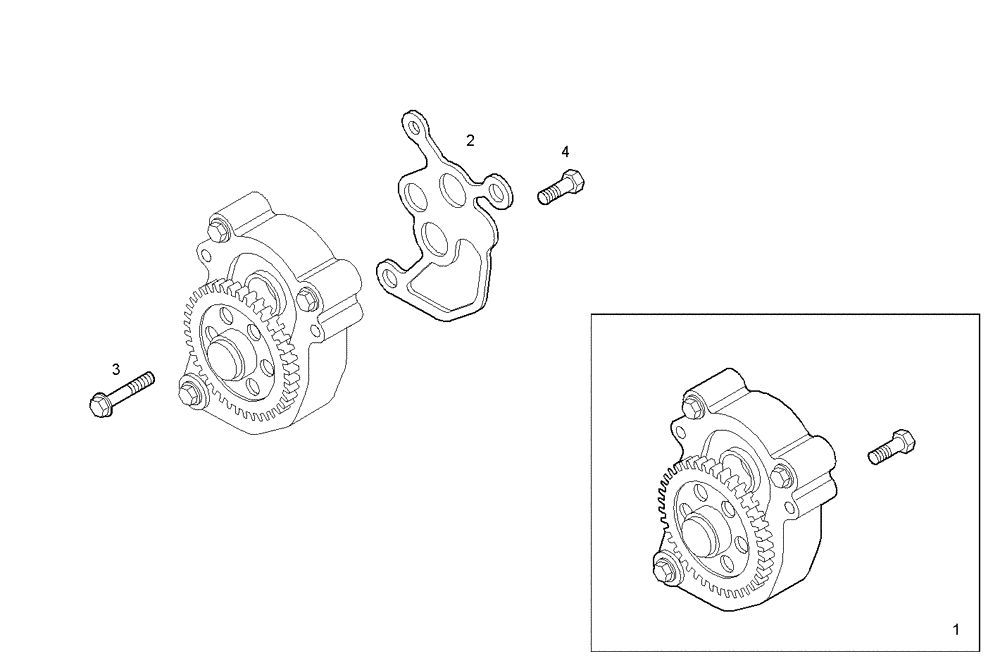 2
4
3
1