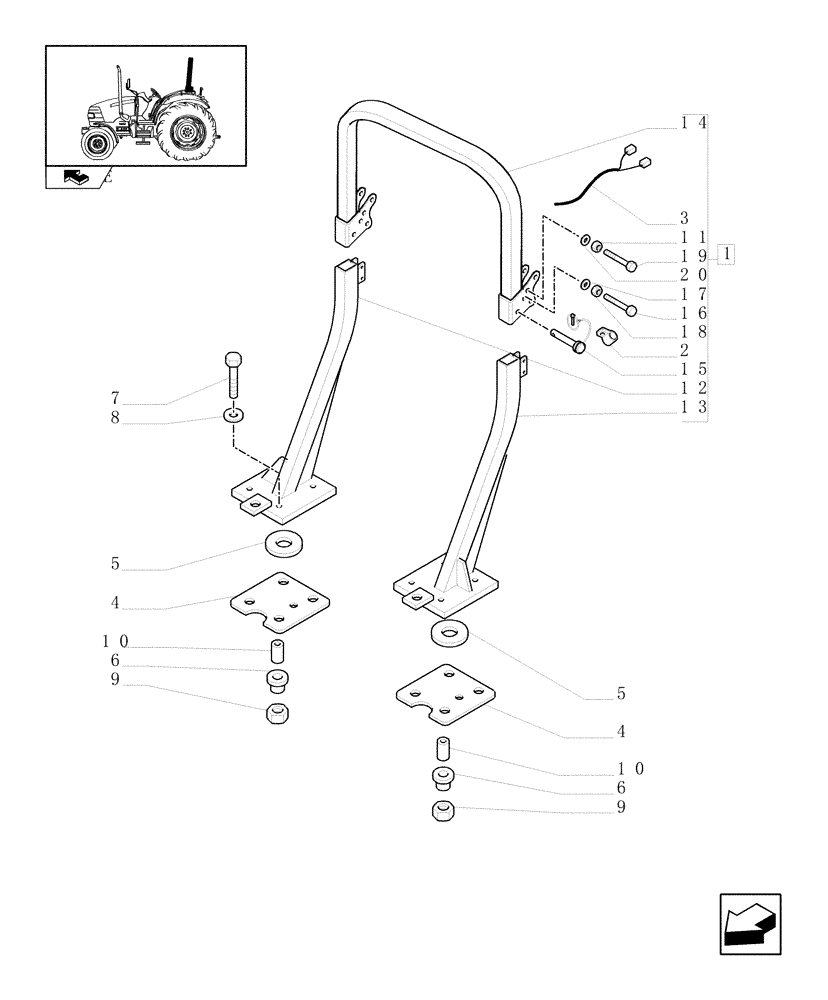 14
3
11
19
1
20
17
16
18
2
15
12
13
7
8
5
4
10
6
9
5
4
10
6
9