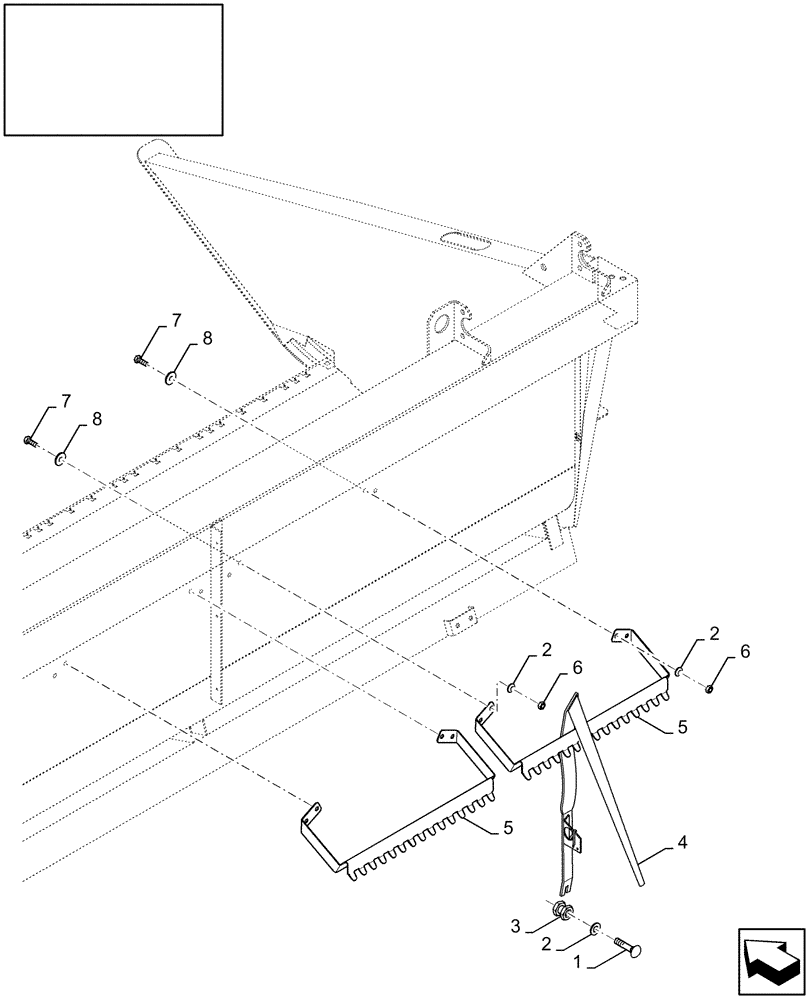 7
8
7
8
2
6
2
6
5
5
4
3
2
1