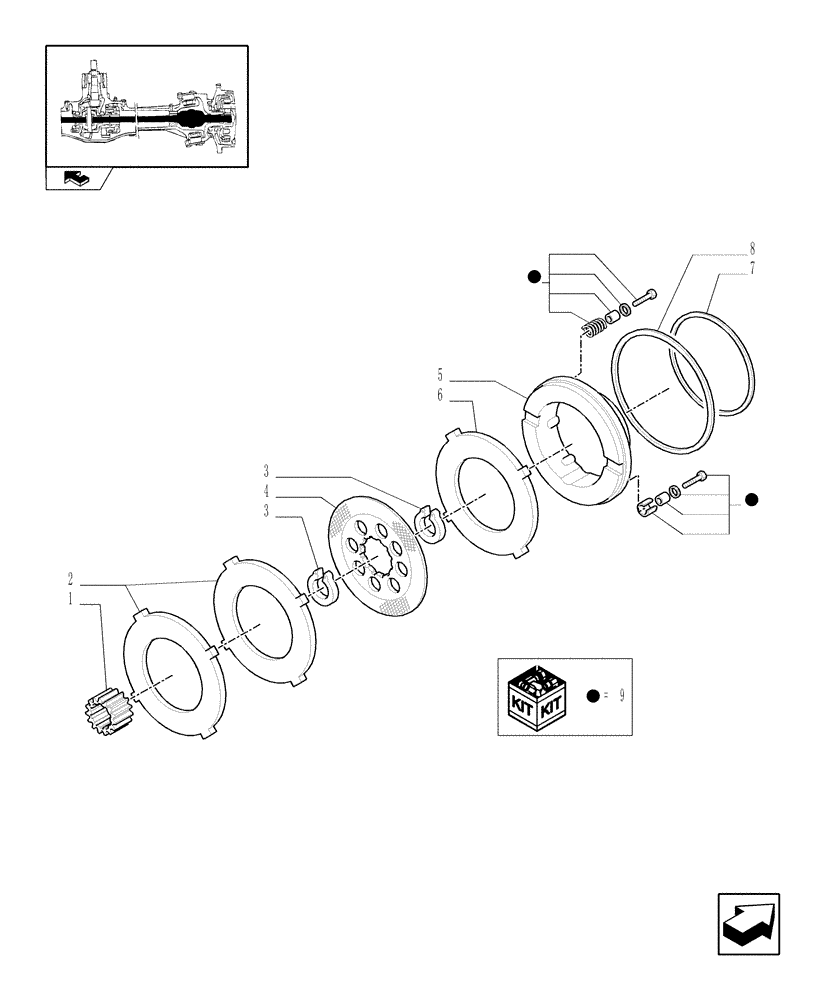 8
7
5
6
3
4
3
2
1
KIT KIT
= 9