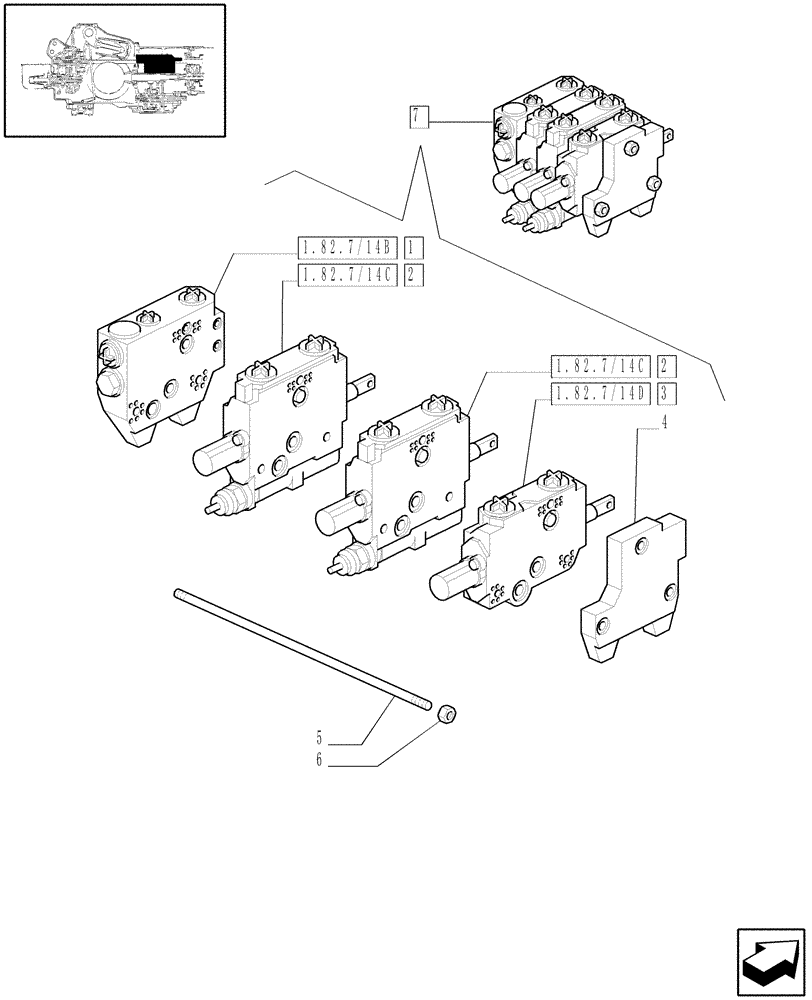 7

1.82.7/14B 1
1.82.7/14C 2

1.82.7/14C 2
1.82.7/14D 3

4

5
6