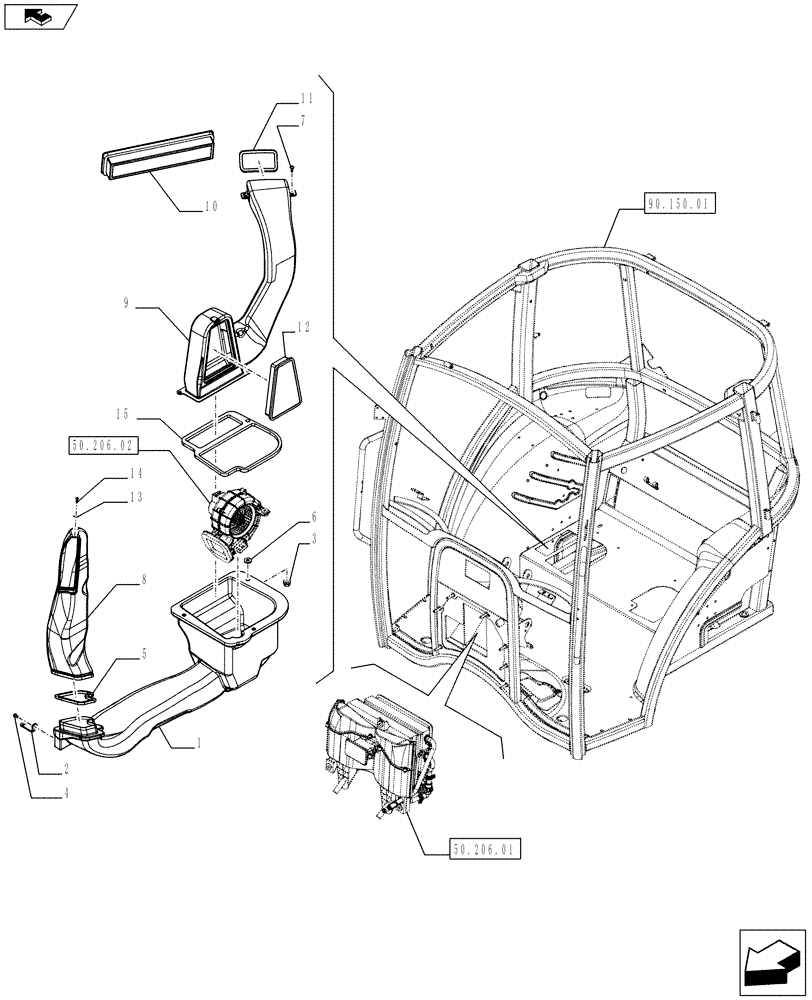 11
7
10
90.150.01
9
12
15
50.206.02
14
13
6
3
8
5
1
2
4
50.206.01