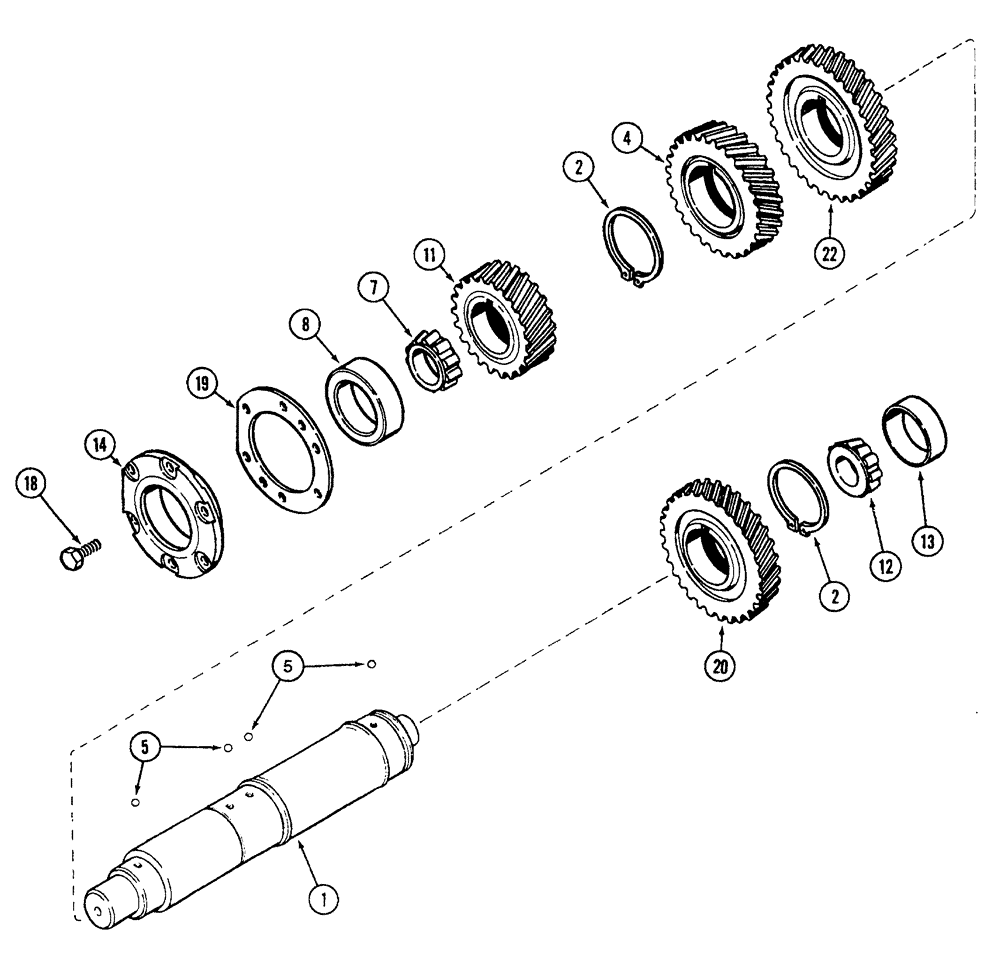 2
4
22
11
7
8
19
14
18
13
12
2
20
5
5
1