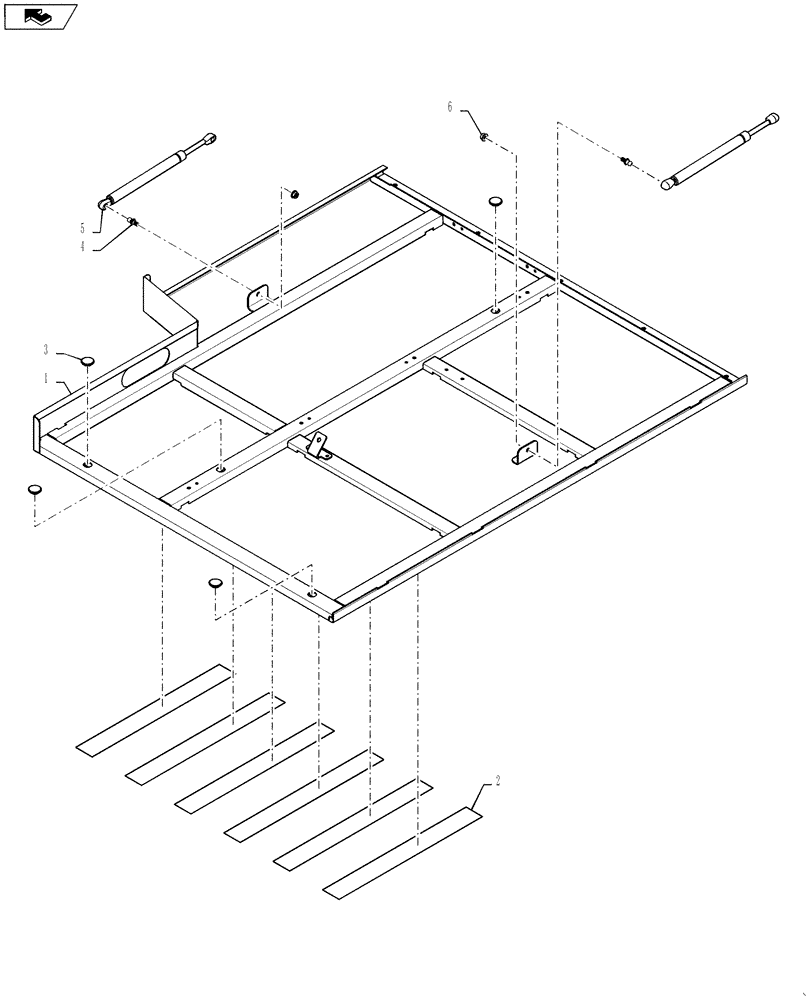 6
5
4
3
1
2