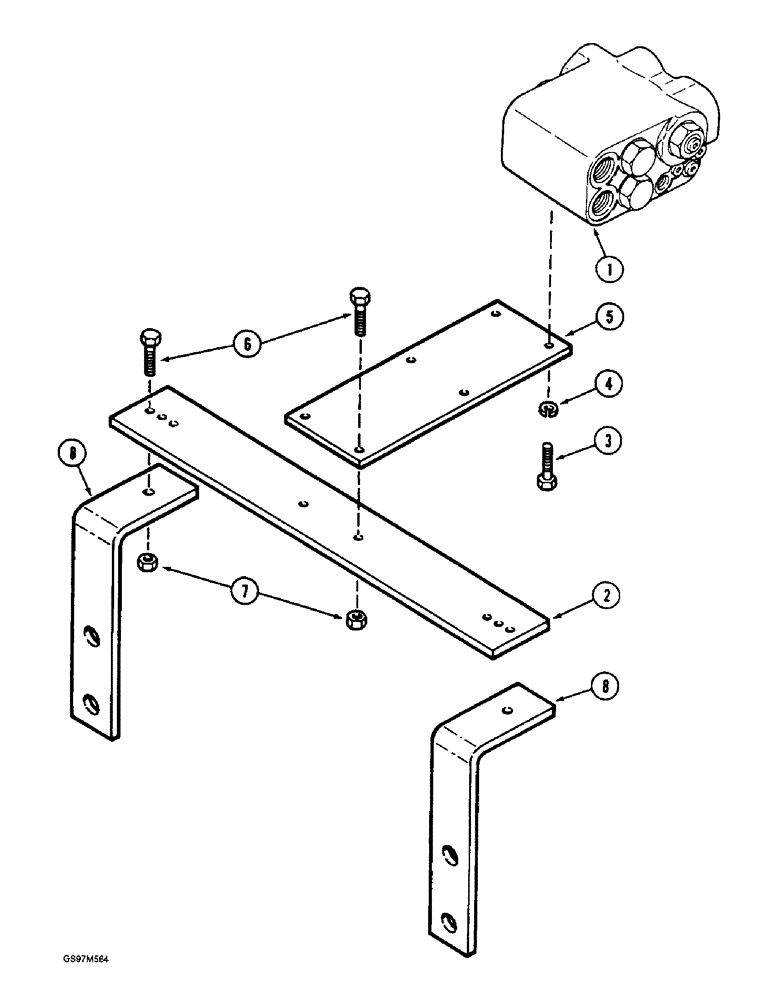 1
5
6
4
3
8
7
2
8
GS97M564