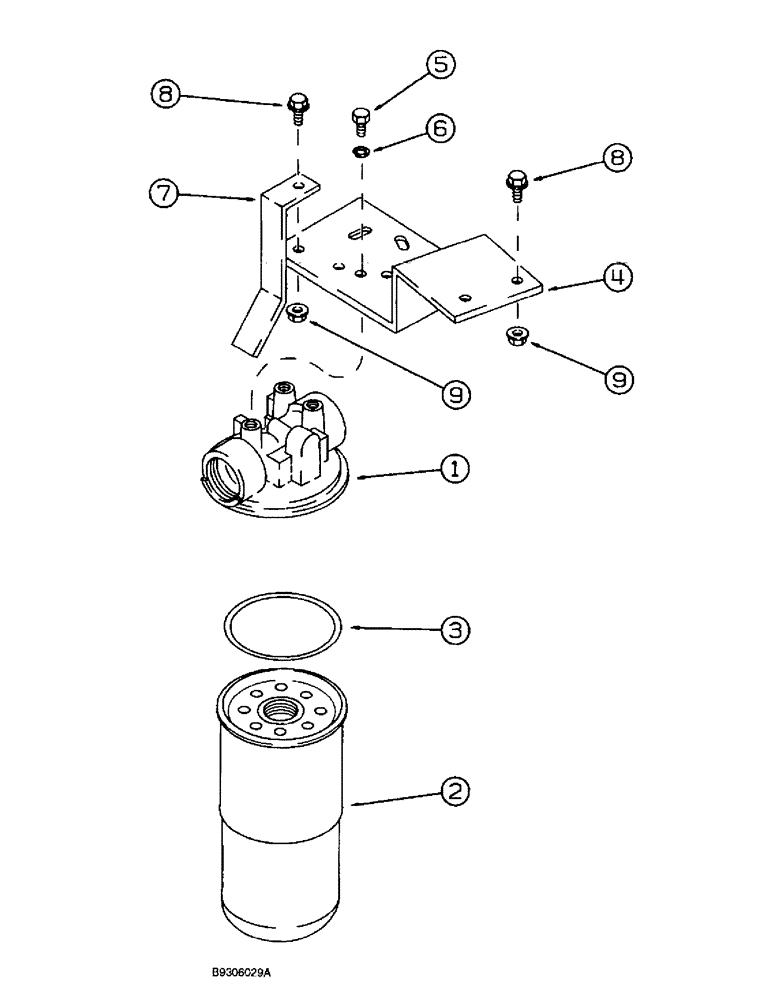 8
5
6
8
7
4
9
9
1
3
2
B9306029A