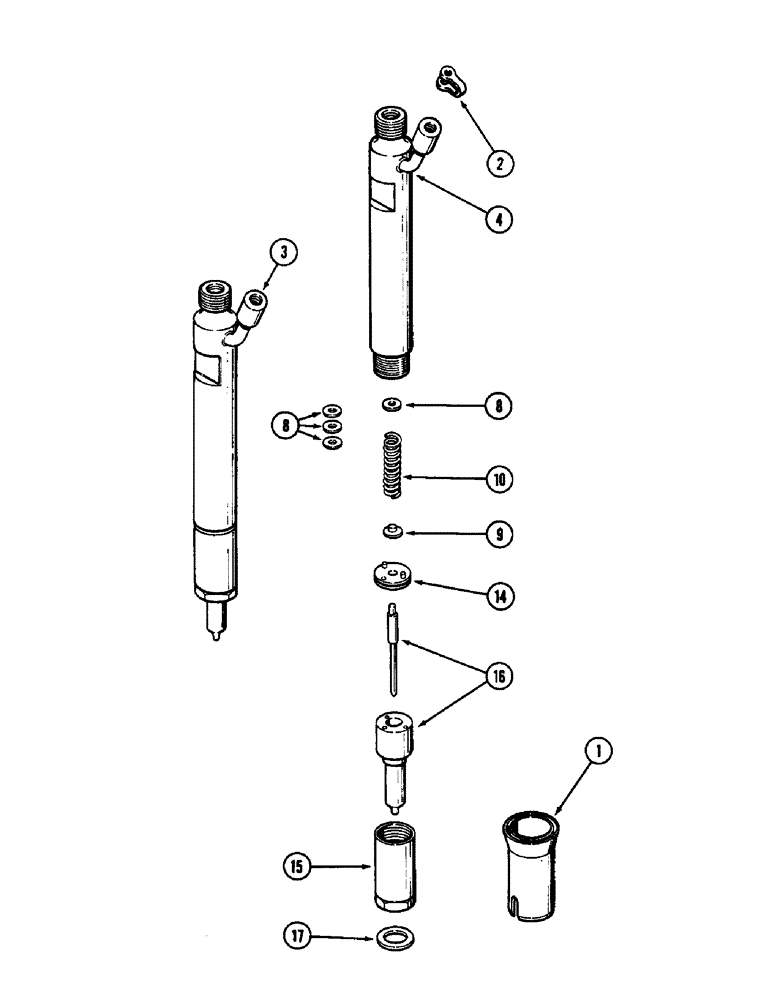 2
4
3
8
8
10
9
14
16
1
15
17