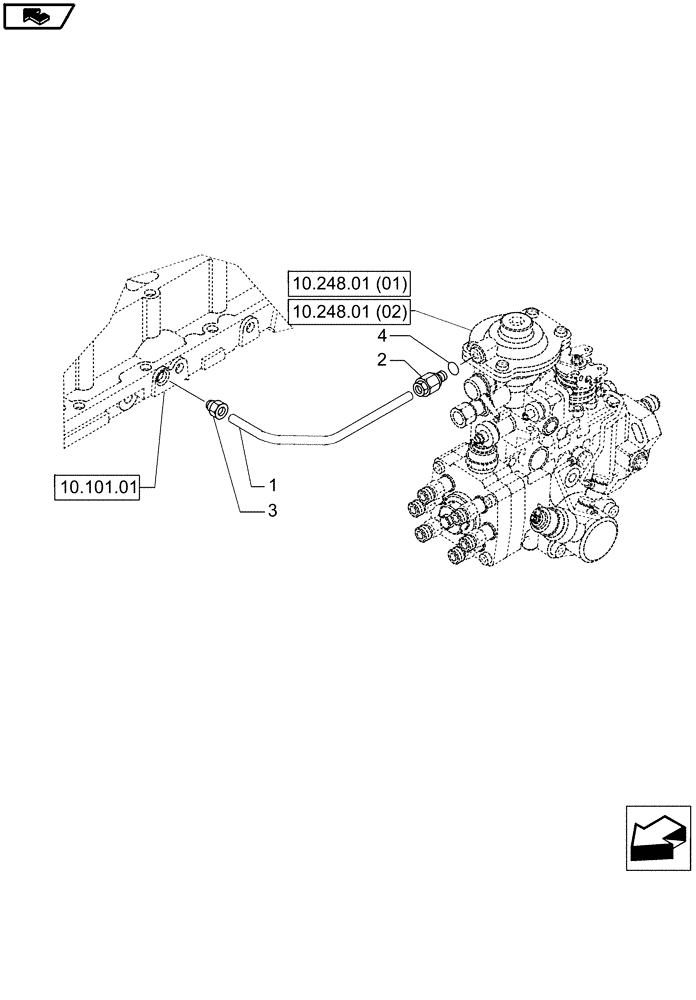 10.248.01 (01)
10.248.01 (02)
4
2
10.101.01
1
3