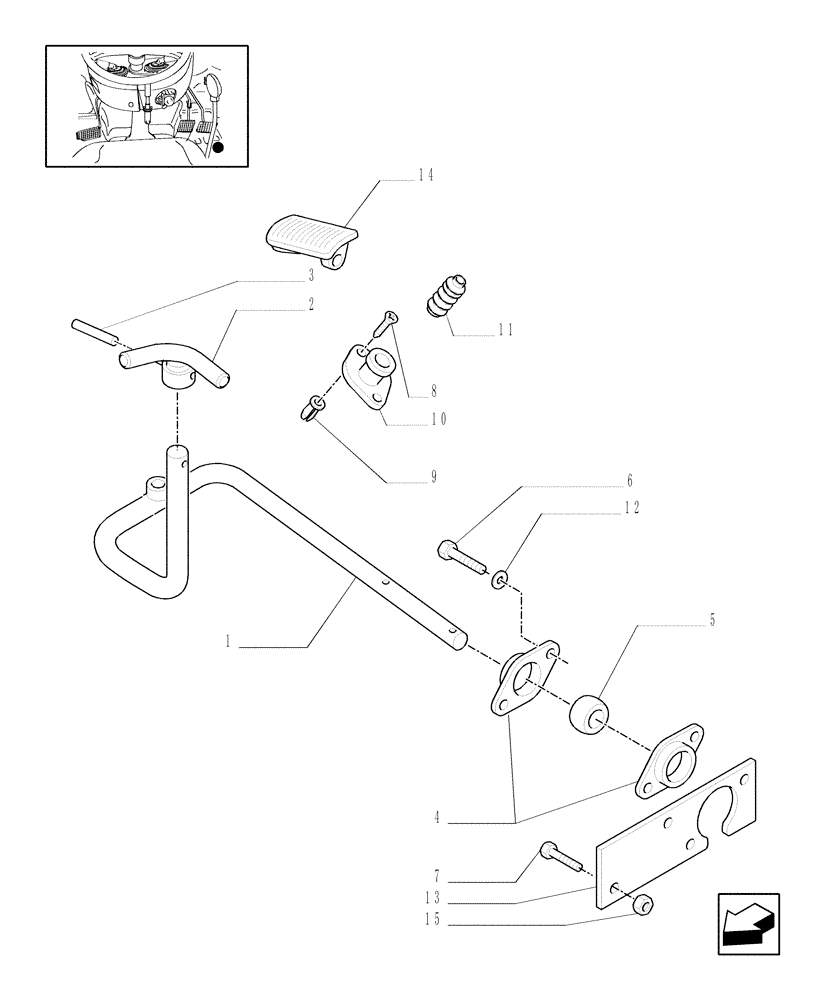 14
3
2
11
8
10
9
6
12
1
5
4
7
13
15