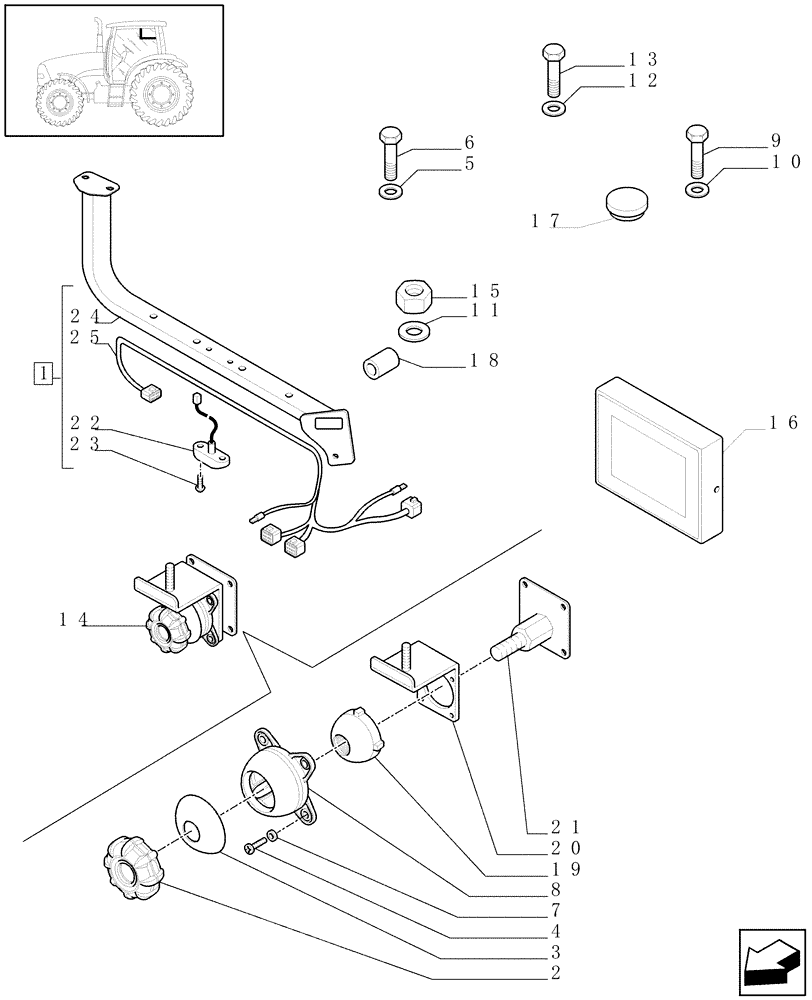 13
12
6
5
9
10
17
15
11
18
24
25
1
22
23
16
14
21
20
19
8
7
4
3
2