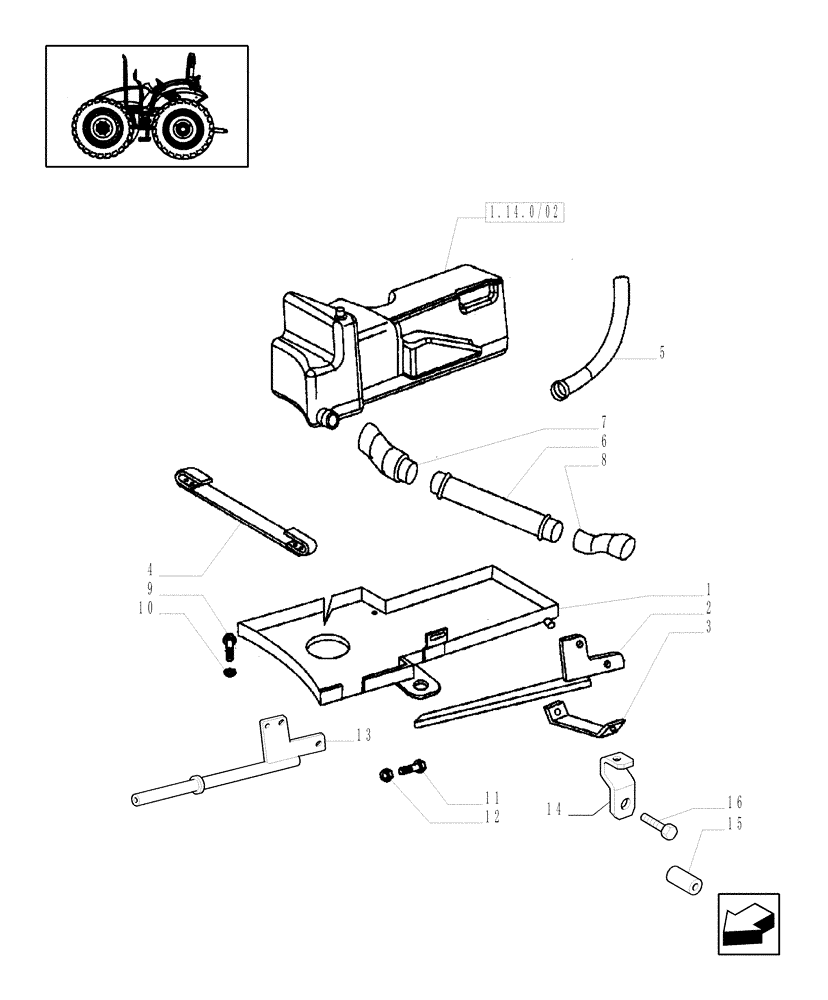 1.14.0/02
5
7
6
8
4
9
10
1
2
3
13
11
12
14
16
15