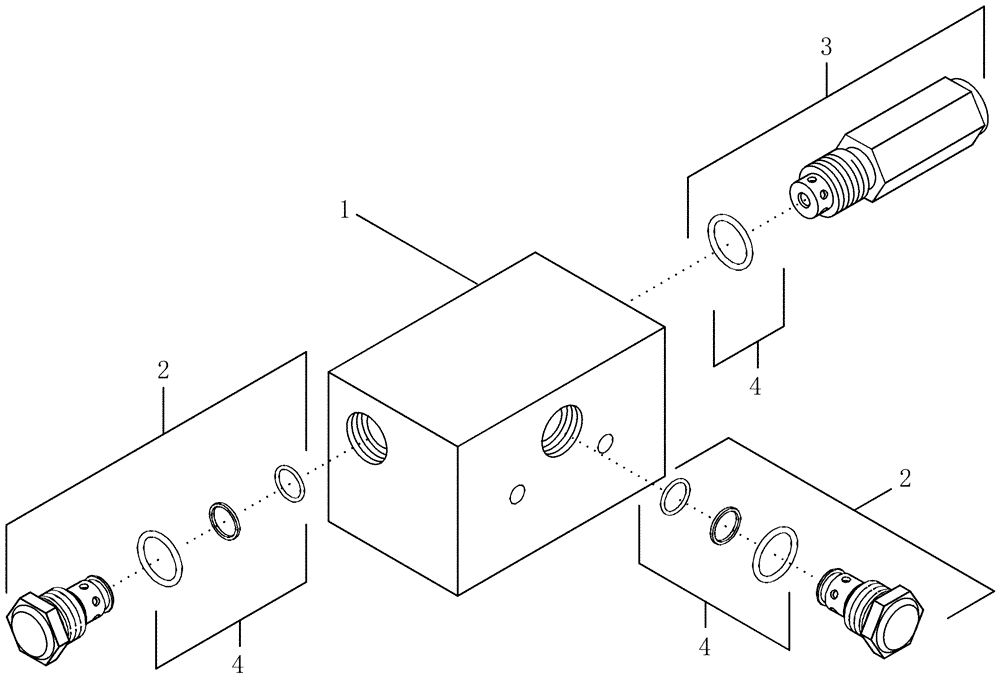 3
1
4
2
2
4
4