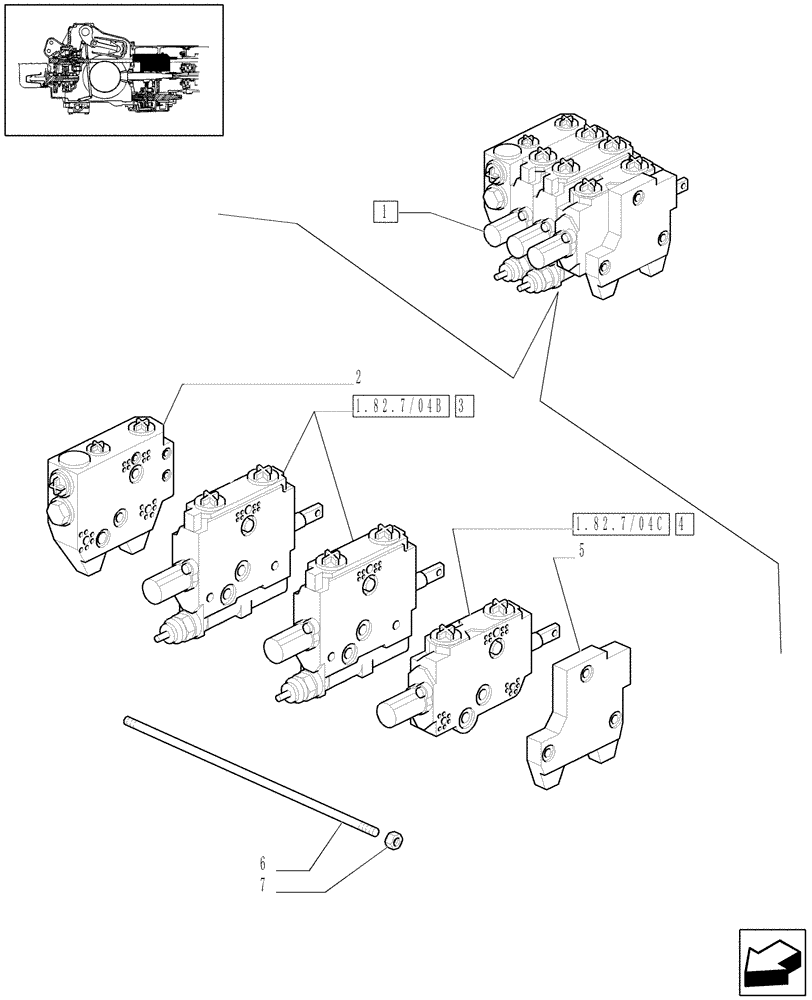 1

2

1.82.7/04B 3

1.82.7/04C 4

5

6

7