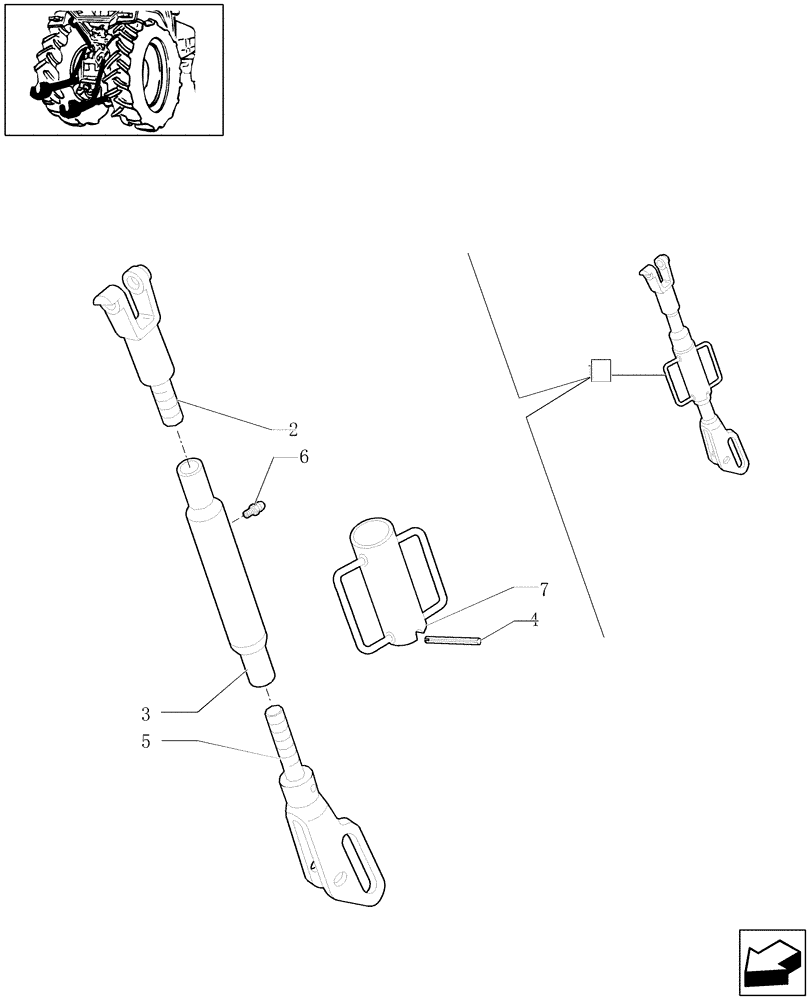 2
6
7
4
3
5