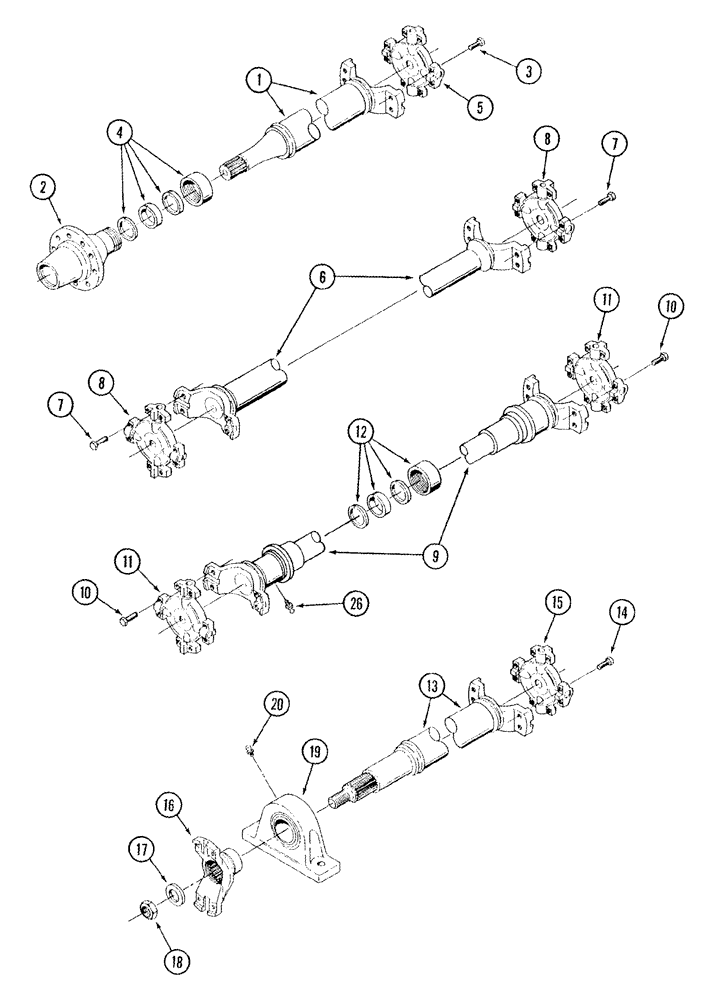 1
3
5
4
2
8
7
6
11
10
8
7
12
9
11
10
26
15
14
13
20
19
16
17
18