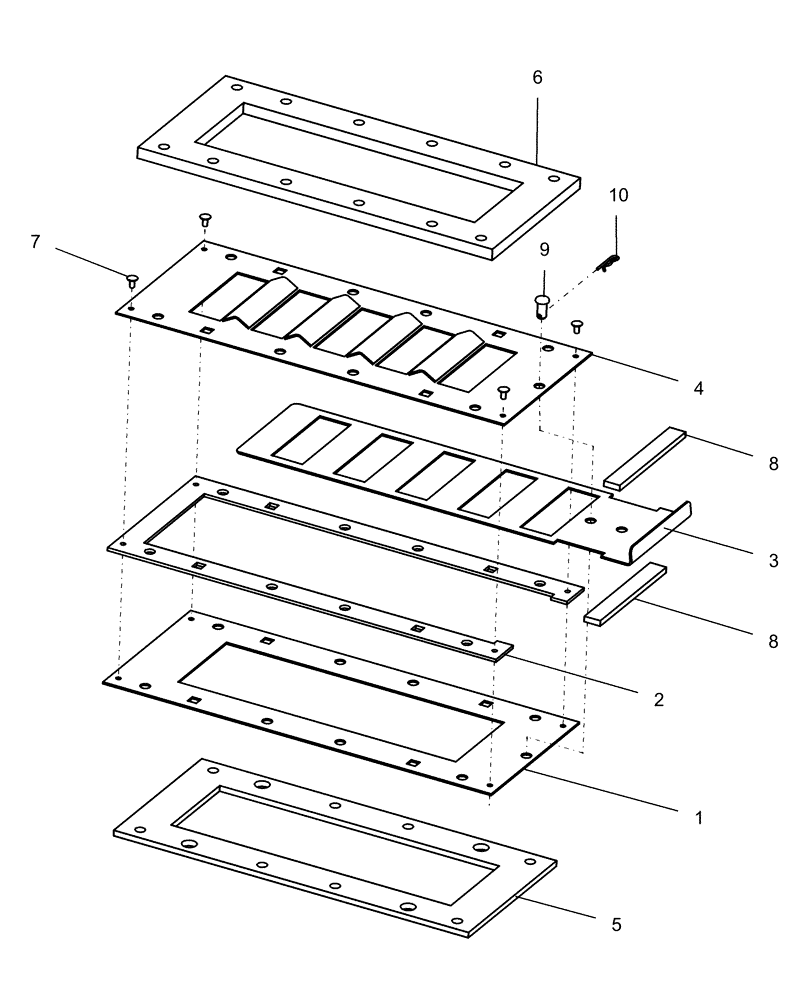 6
10
7
9
4
8
3
8
2
1
5