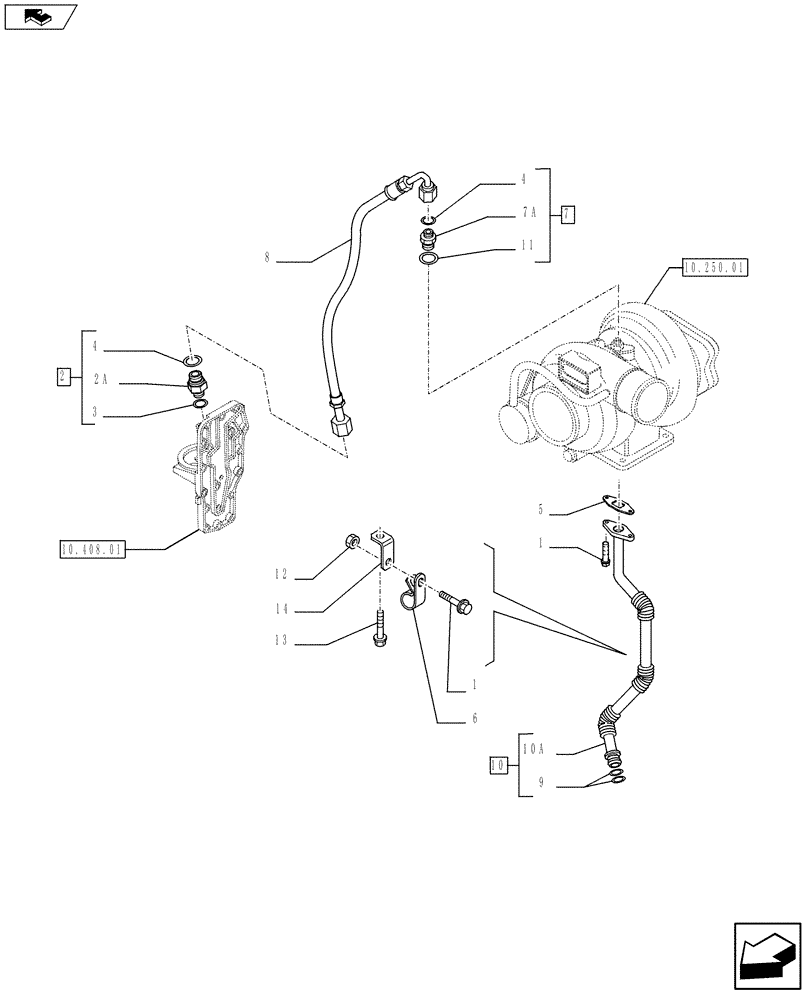 4
7A
7
11
8
10.250.01
4
2
2A
3
10.408.01
5
1
12
14
13
1
6
10
10A
9